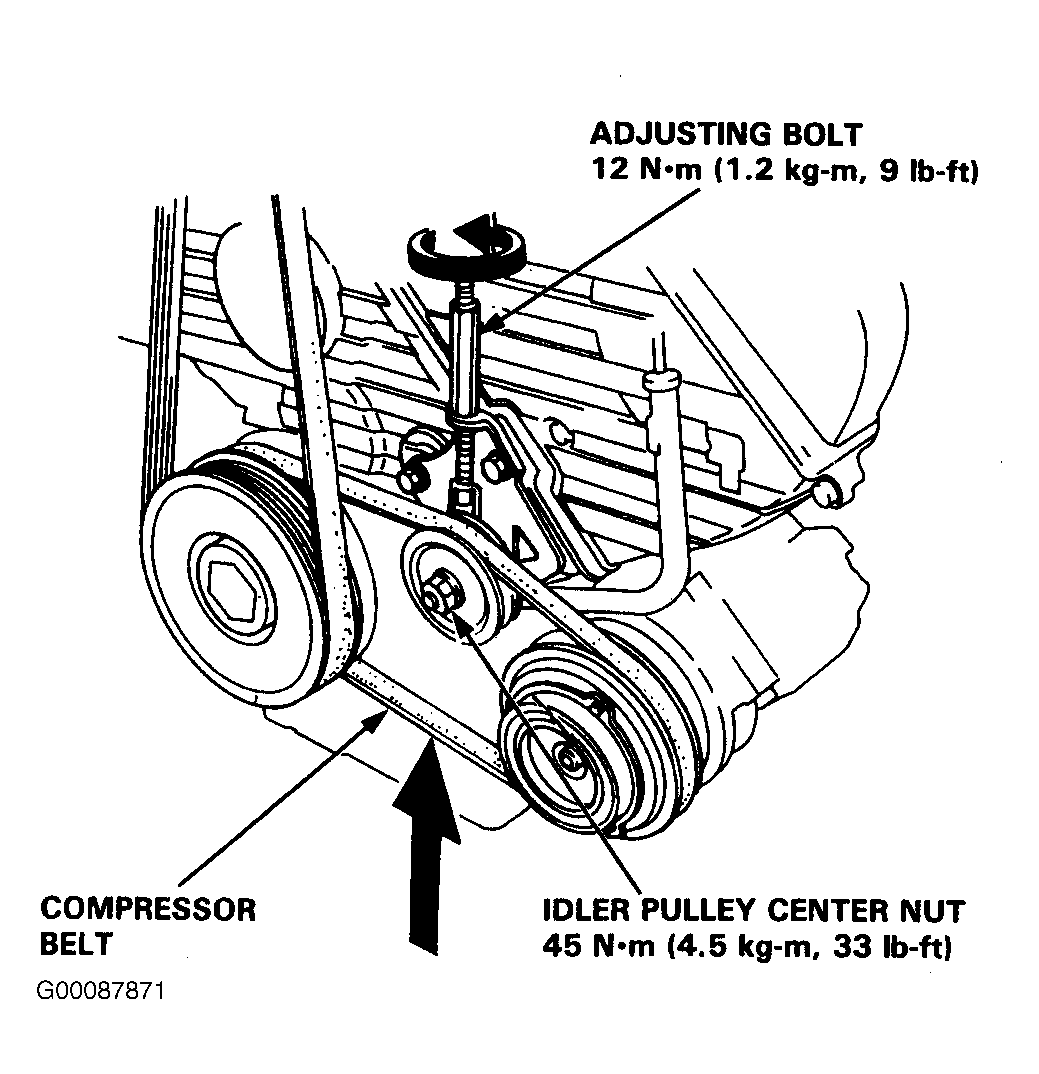 ADJUSTING BOLT
12 N·m (1.2 kg-m, 9 lb-ft)

COMPRESSOR BELT

IDLER PULLEY CENTER NUT
45 N·m (4.5 kg-m, 33 lb-ft)

G00087871