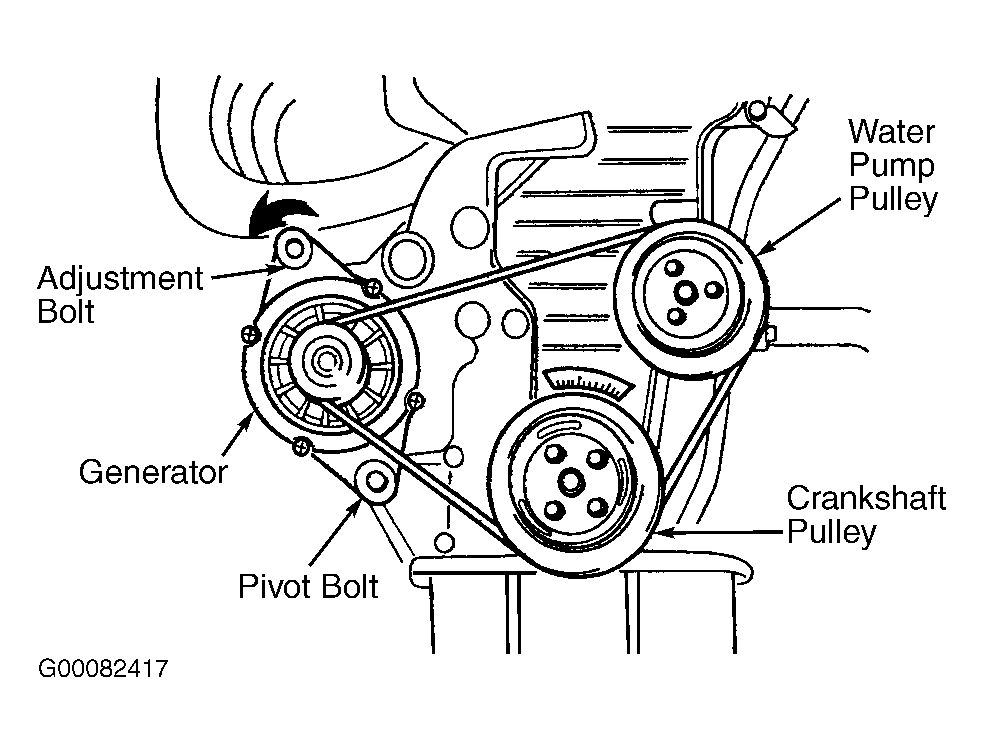 Water Pump Pulley

Adjustment Bolt

Generator

Crankshaft Pulley

Pivot Bolt

G00082417