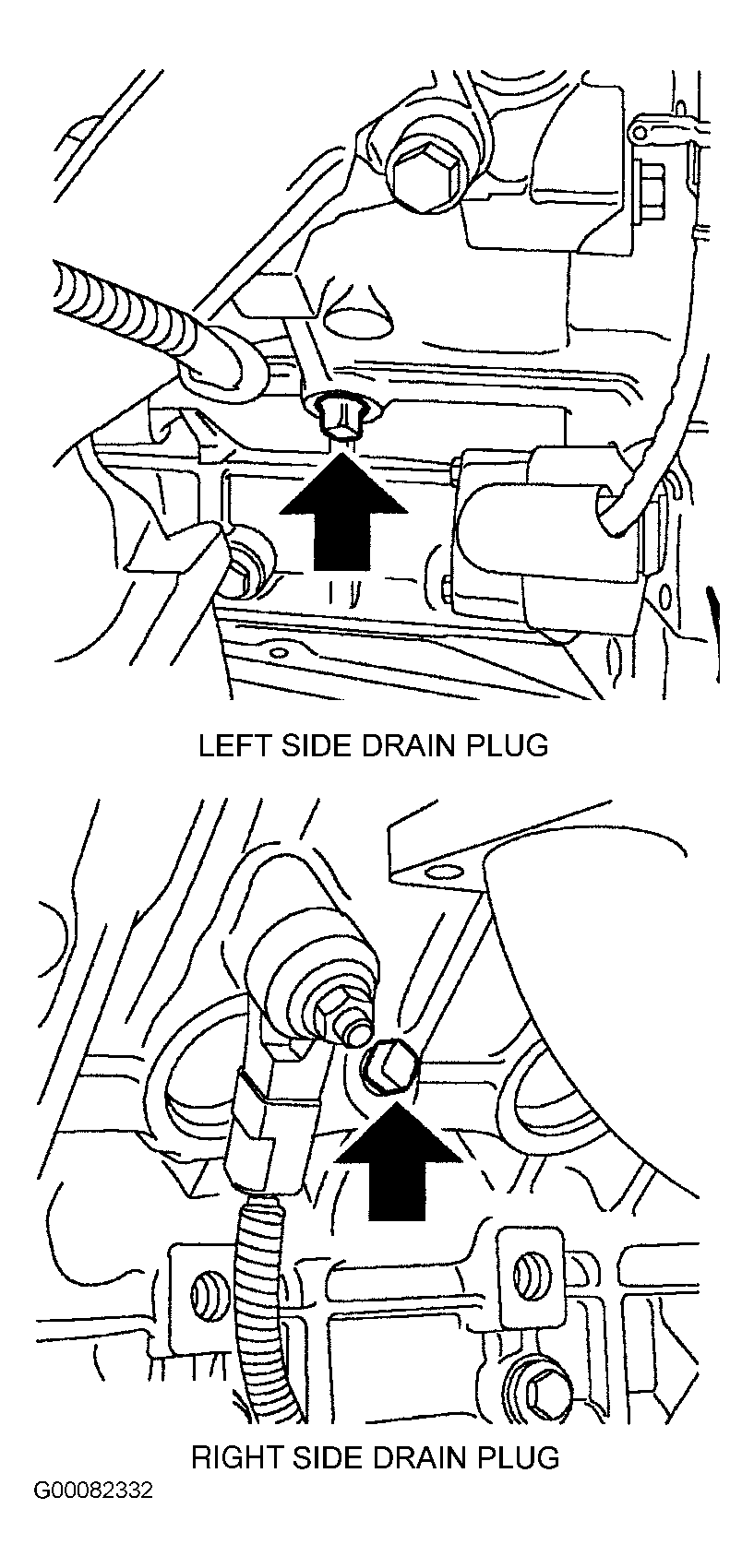 LEFT SIDE DRAIN PLUG

RIGHT SIDE DRAIN PLUG

G00082332