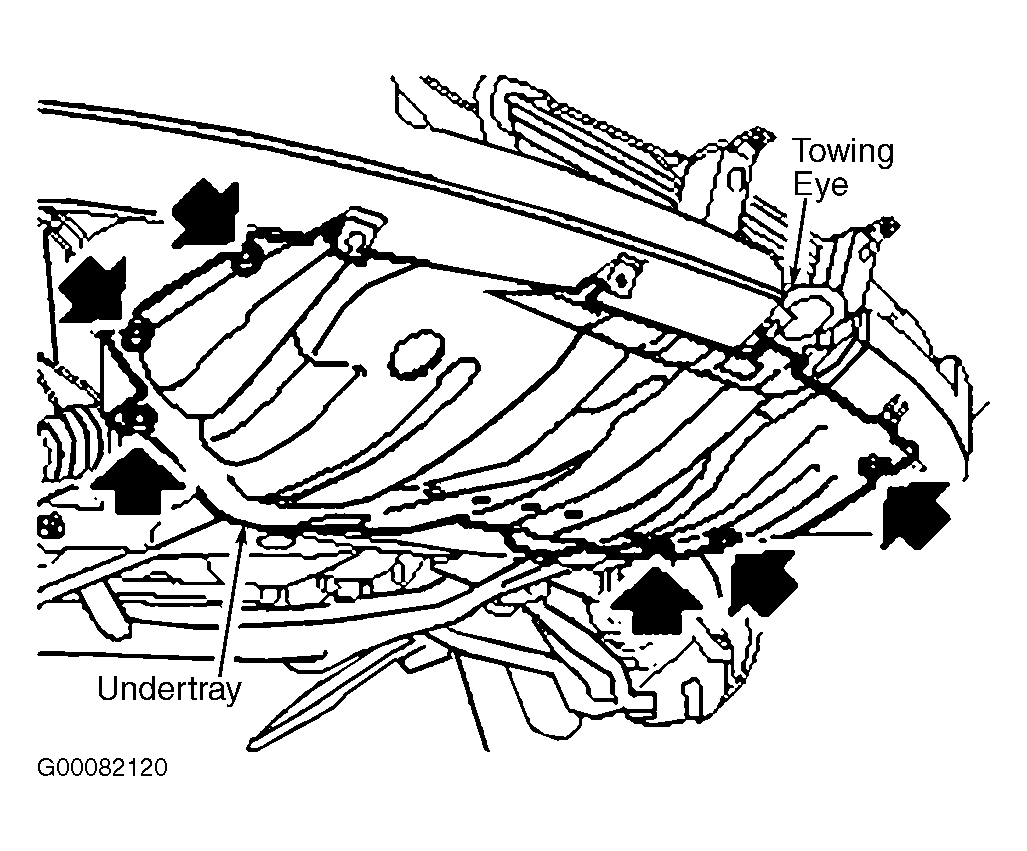 Towing Eye

Undertray

G00082120