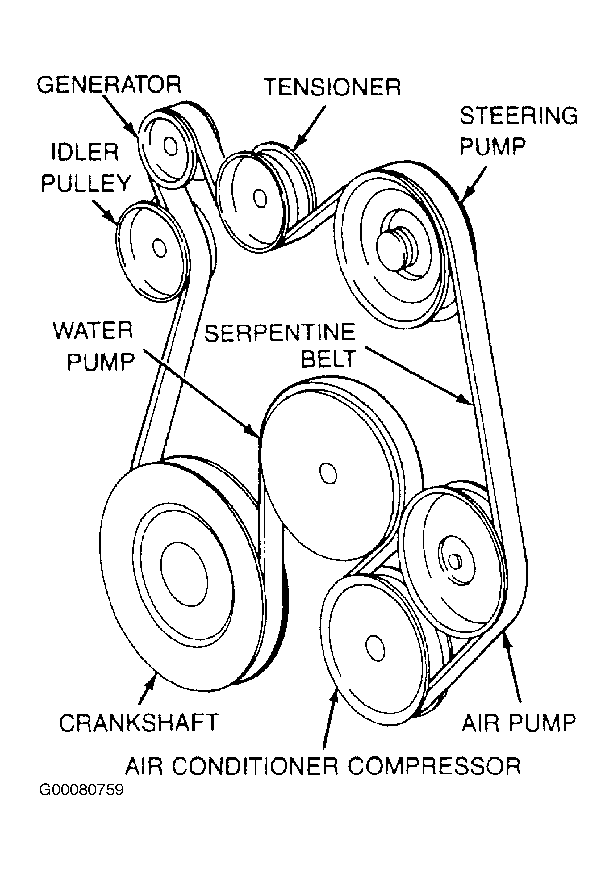 GENERATOR
TENSIONER
STEERING PUMP
IDLER PULLEY
WATER PUMP
SERPENTINE BELT
CRANKSHAFT
AIR PUMP
AIR CONDITIONER COMPRESSOR
G00080759