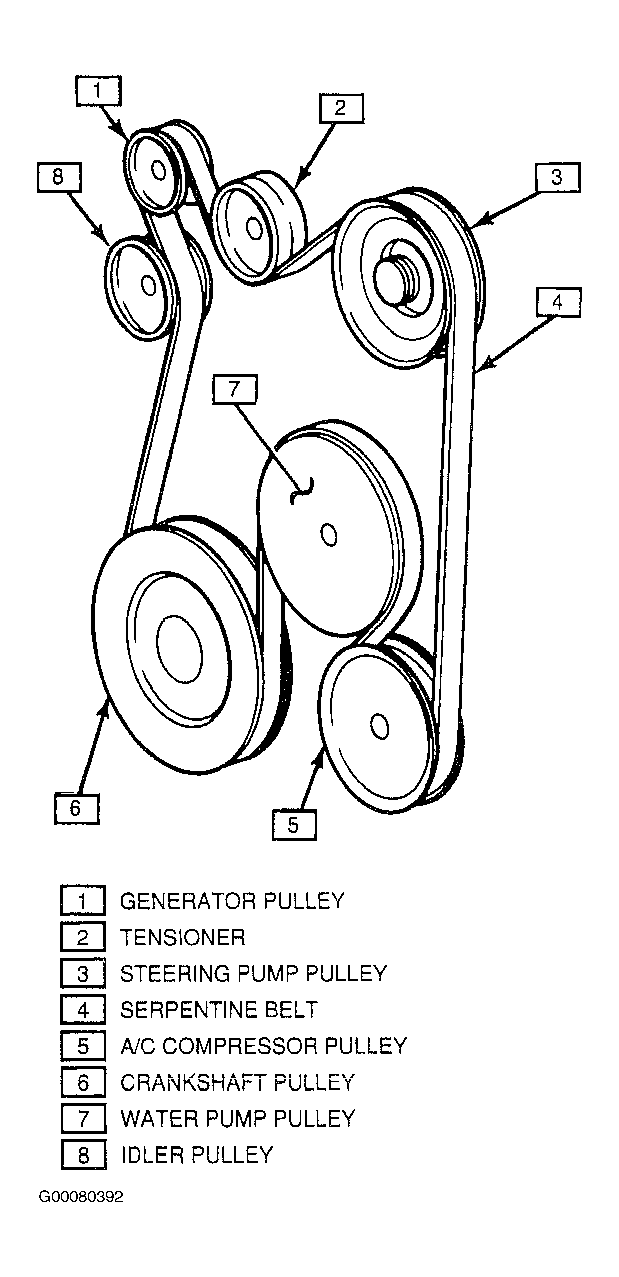 1
2
8
3
4
7
6
5

1 GENERATOR PULLEY
2 TENSIONER
3 STEERING PUMP PULLEY
4 SERPENTINE BELT
5 A/C COMPRESSOR PULLEY
6 CRANKSHAFT PULLEY
7 WATER PUMP PULLEY
8 IDLER PULLEY

G00080392