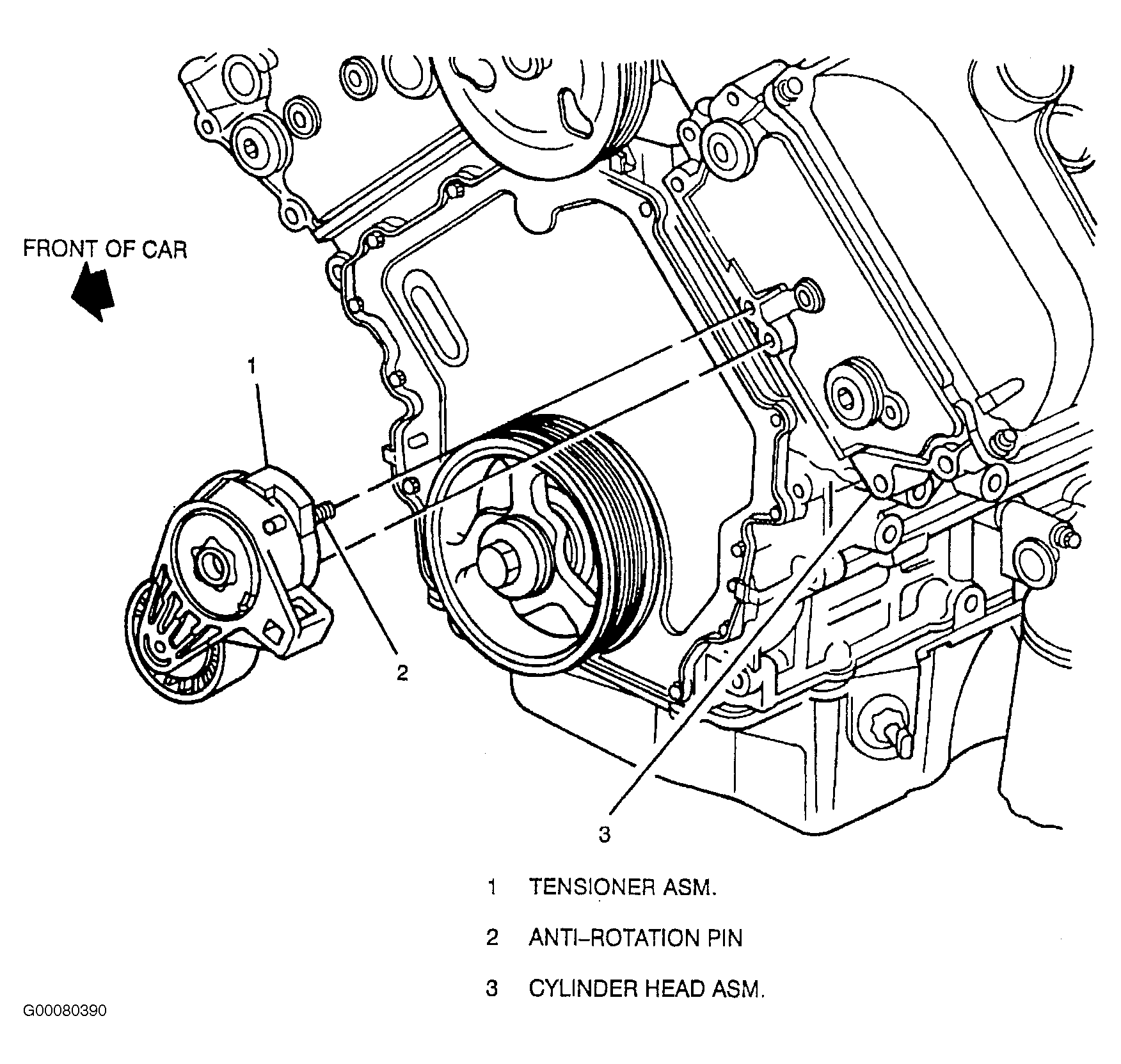 FRONT OF CAR

1

2

3

1 TENSIONER ASM.

2 ANTI–ROTATION PIN

3 CYLINDER HEAD ASM.

G00080390