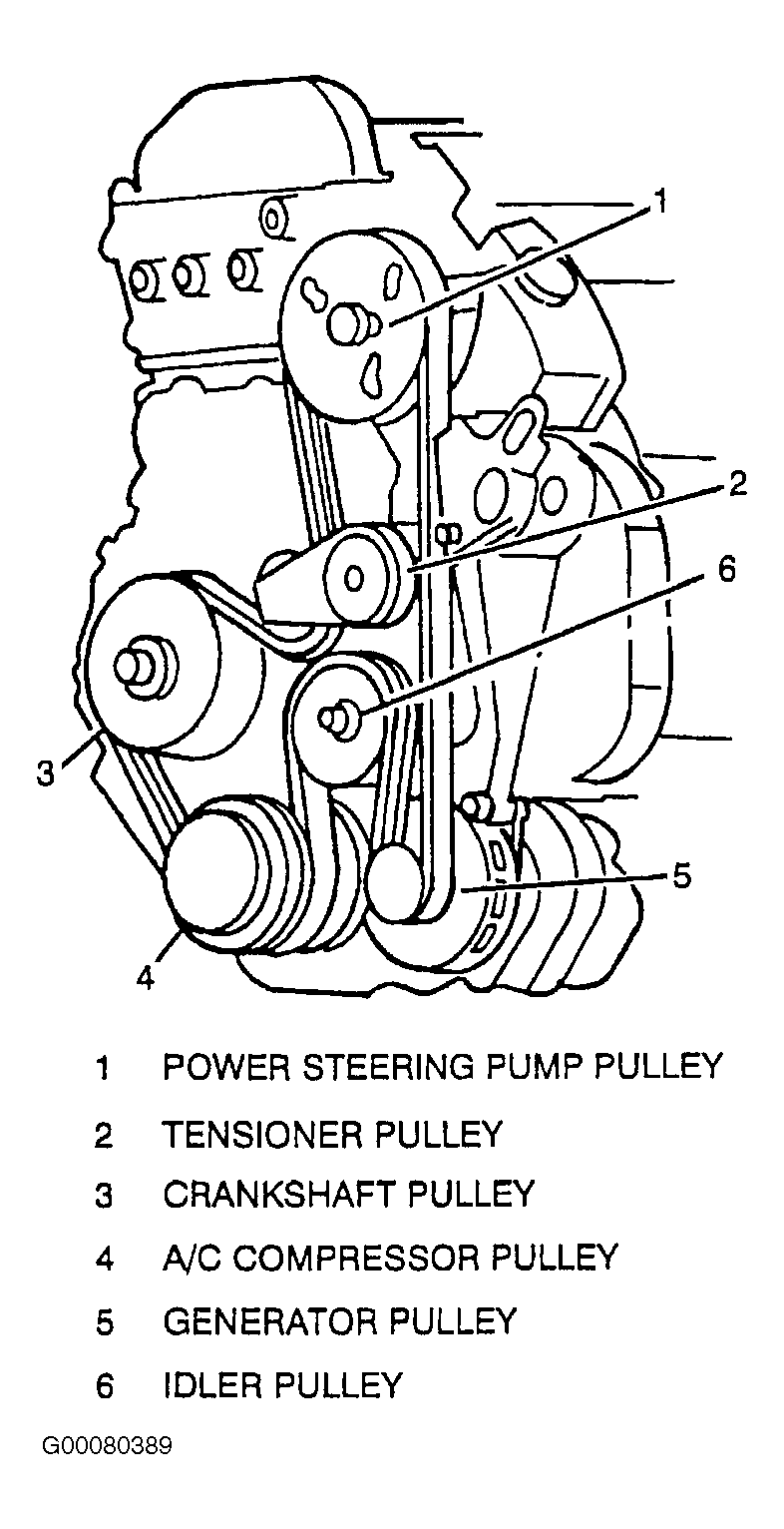 1
2
6
3
5
4

1 POWER STEERING PUMP PULLEY

2 TENSIONER PULLEY

3 CRANKSHAFT PULLEY

4 A/C COMPRESSOR PULLEY

5 GENERATOR PULLEY

6 IDLER PULLEY

G00080389