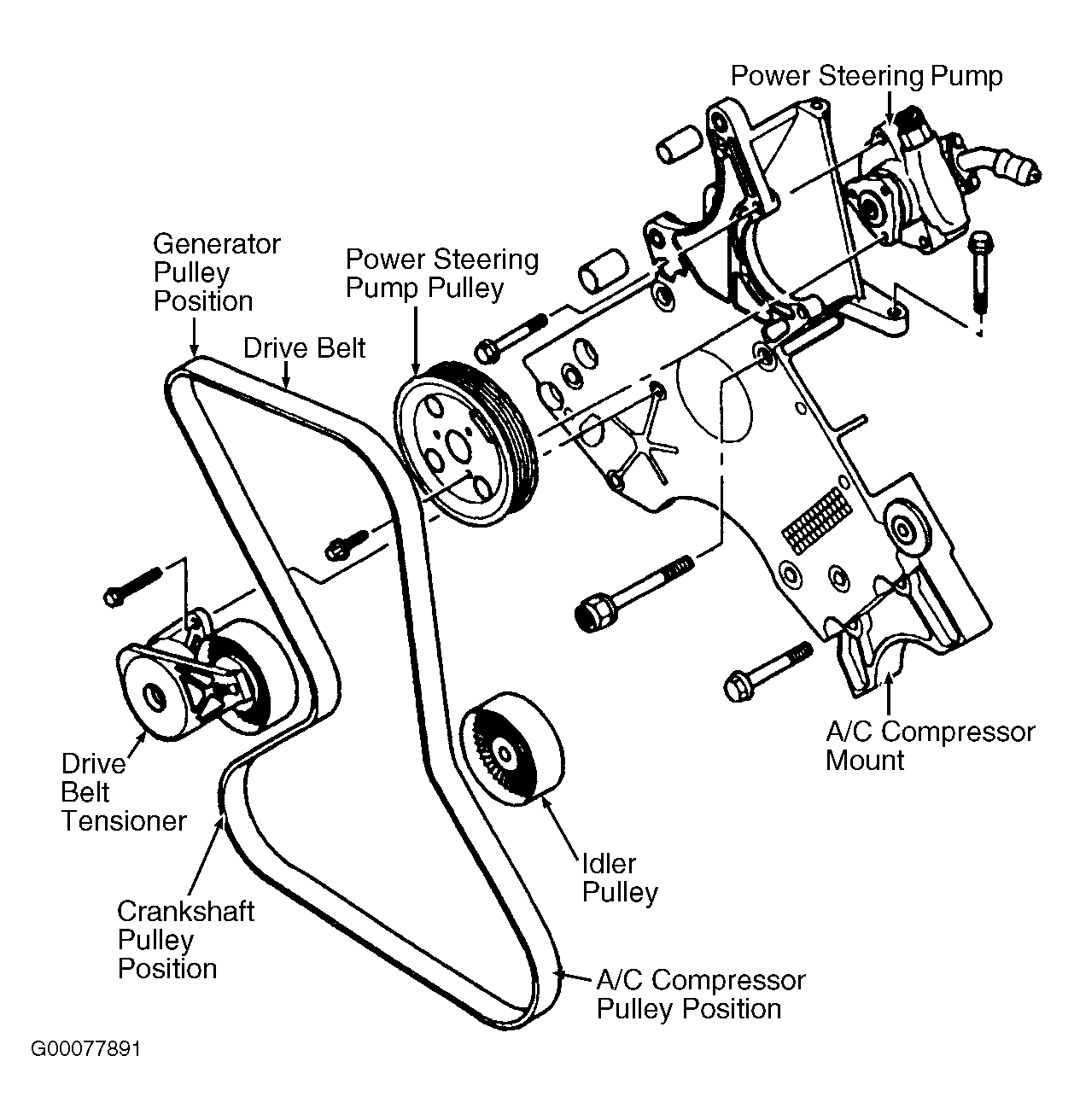 Power Steering Pump

Generator Pulley Position

Power Steering Pump Pulley

Drive Belt

Drive Belt Tensioner

A/C Compressor Mount

Idler Pulley

Crankshaft Pulley Position

A/C Compressor Pulley Position

G00077891