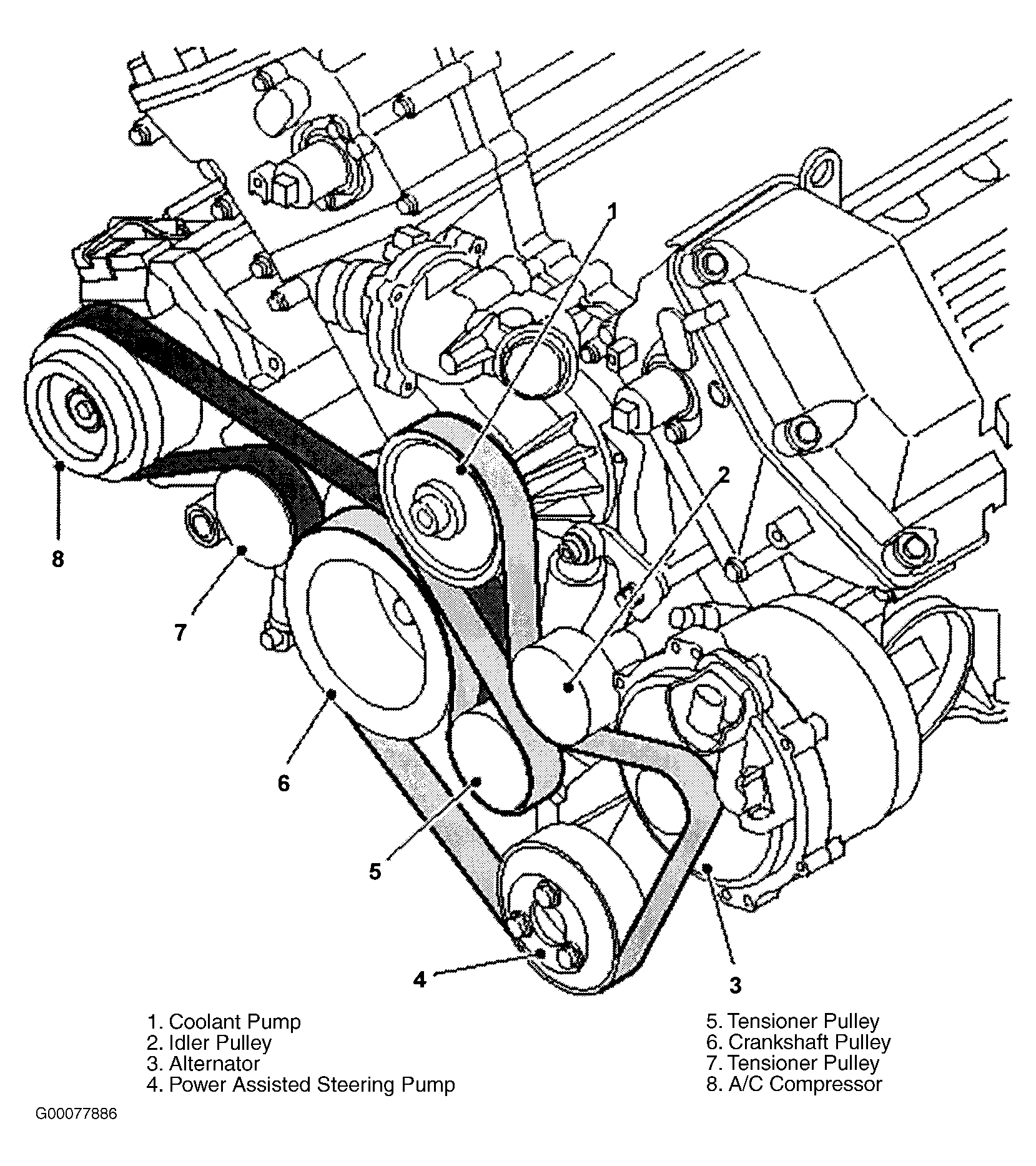 1

2

8

7

6

5

4

3

1. Coolant Pump
2. Idler Pulley
3. Alternator
4. Power Assisted Steering Pump

5. Tensioner Pulley
6. Crankshaft Pulley
7. Tensioner Pulley
8. A/C Compressor

G00077886