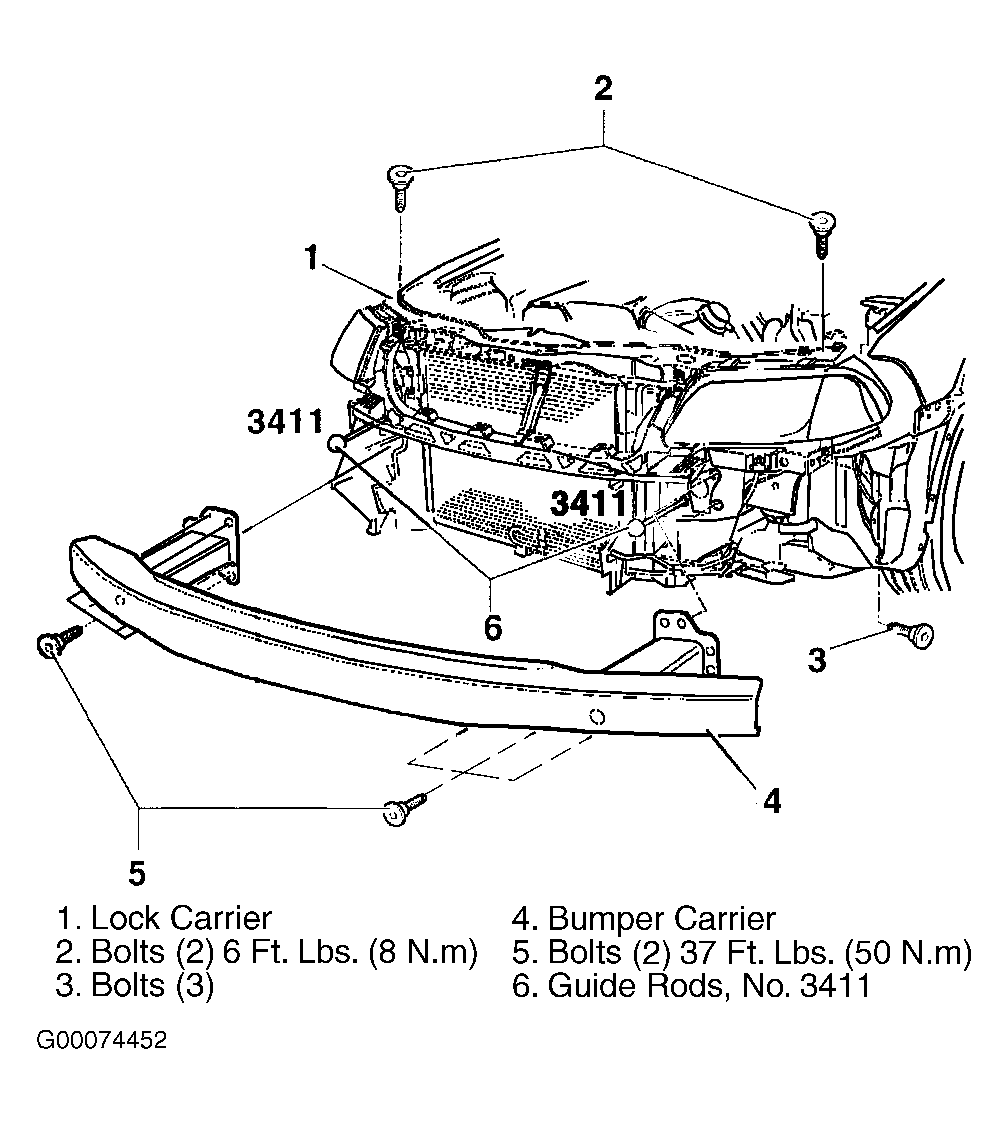 2

1

3411

3411

6

3

4

5

1. Lock Carrier
2. Bolts (2) 6 Ft. Lbs. (8 N.m)
3. Bolts (3)

4. Bumper Carrier
5. Bolts (2) 37 Ft. Lbs. (50 N.m)
6. Guide Rods, No. 3411

G00074452