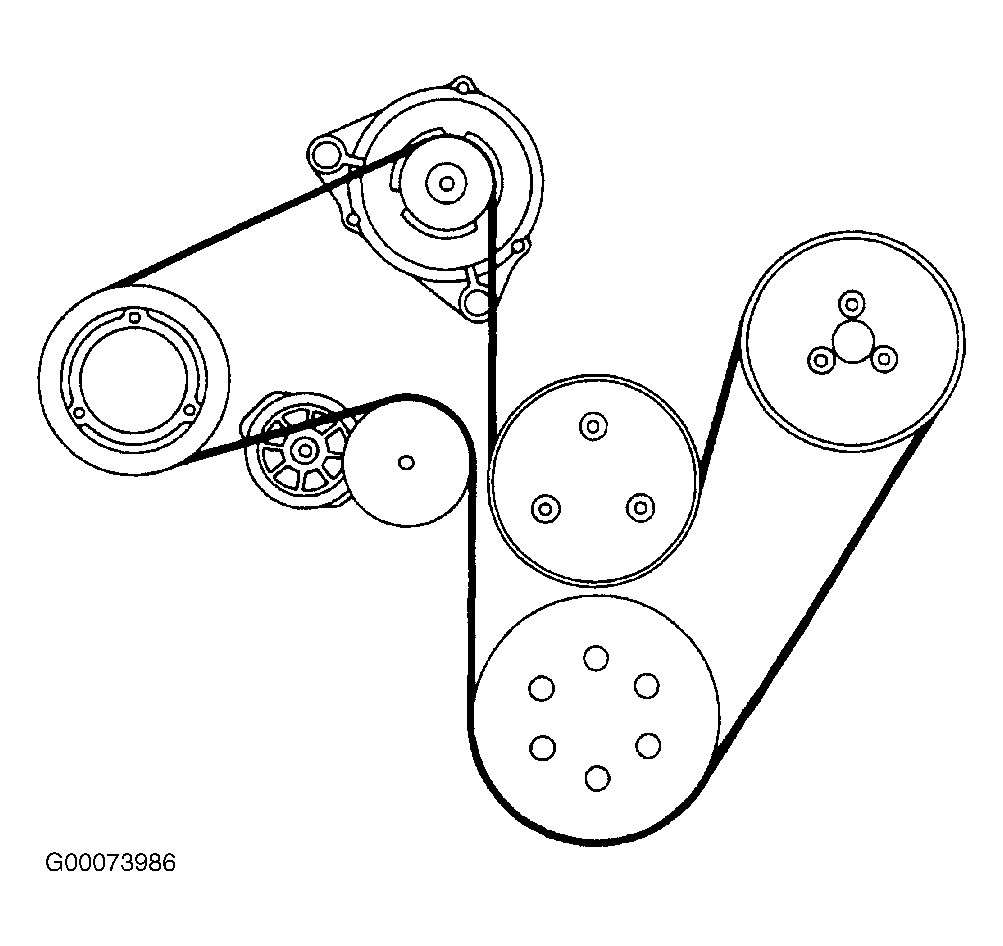 G00073986