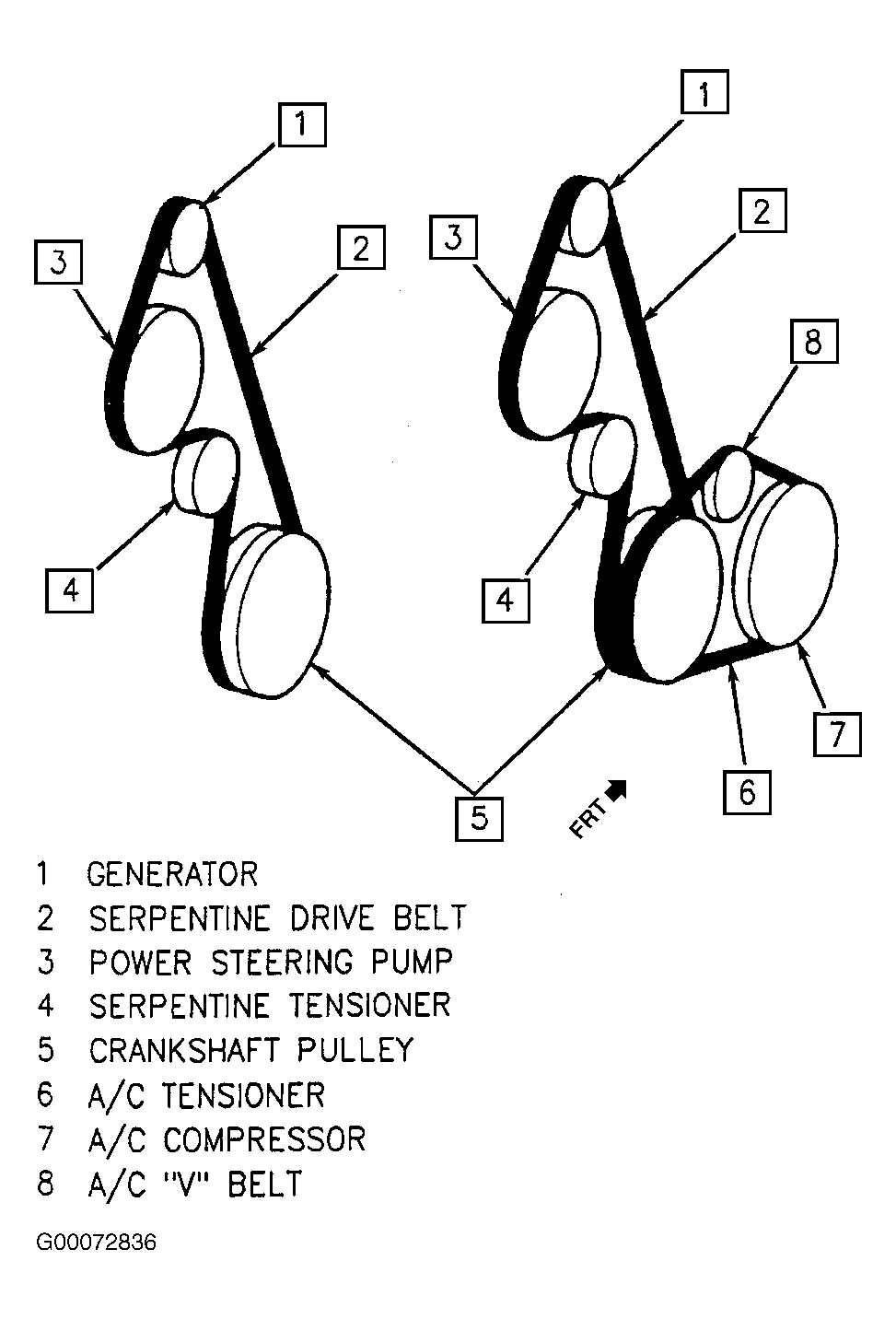 1
3
2
4
1
3
2
8
4
5
FRT
6
7

1 GENERATOR
2 SERPENTINE DRIVE BELT
3 POWER STEERING PUMP
4 SERPENTINE TENSIONER
5 CRANKSHAFT PULLEY
6 A/C TENSIONER
7 A/C COMPRESSOR
8 A/C "V" BELT

G00072836