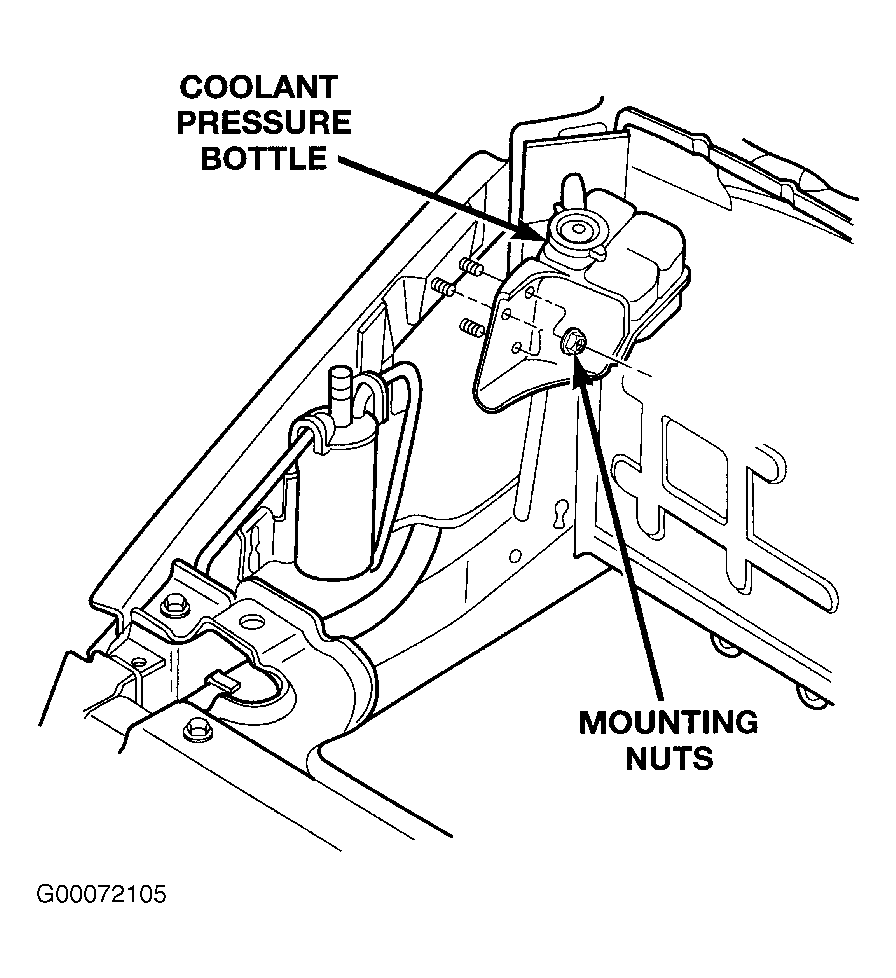 COOLANT PRESSURE BOTTLE

MOUNTING NUTS

G00072105