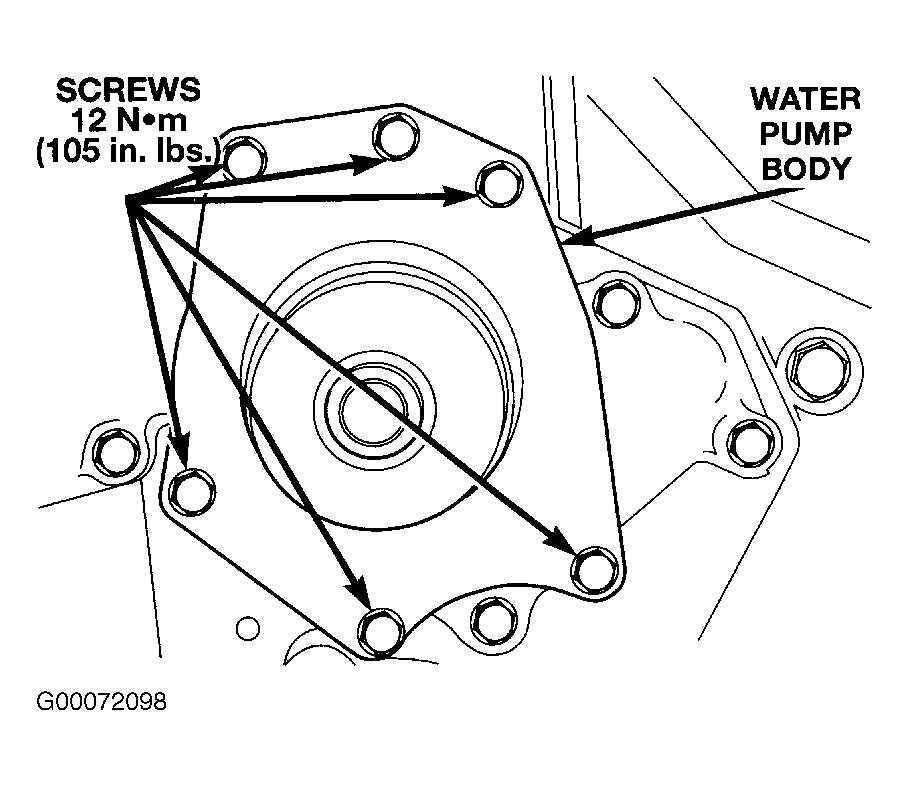 SCREWS
12 N•m
(105 in. lbs.)

WATER
PUMP
BODY

G00072098