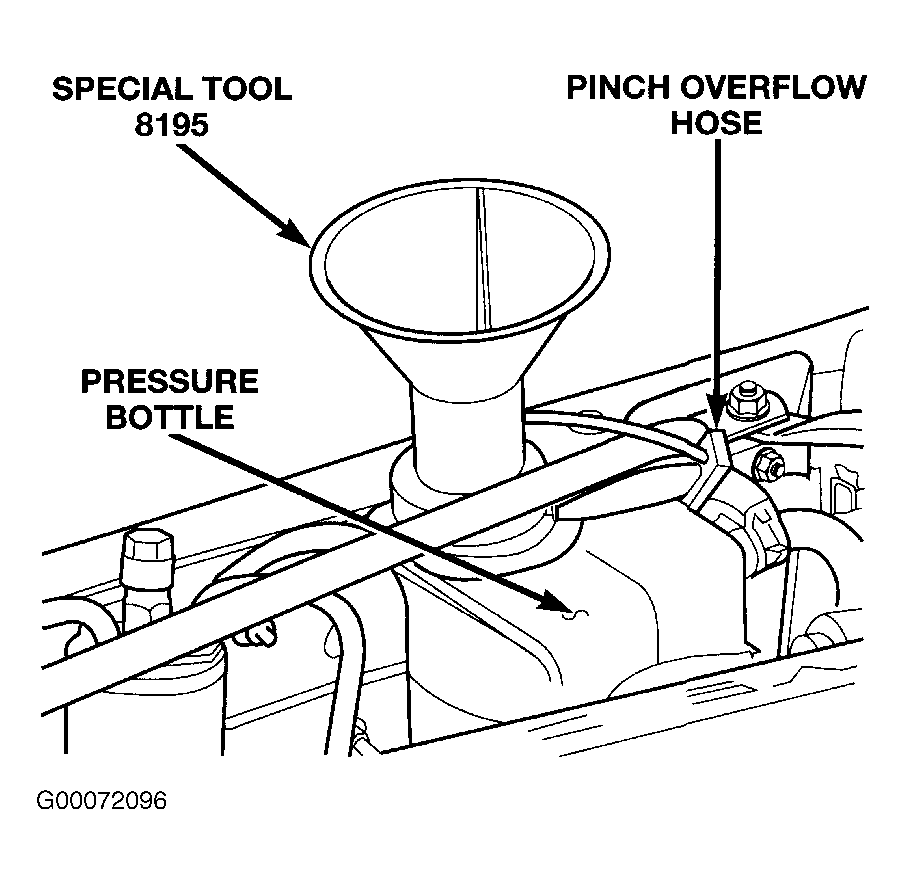 SPECIAL TOOL
8195

PINCH OVERFLOW
HOSE

PRESSURE
BOTTLE

G00072096