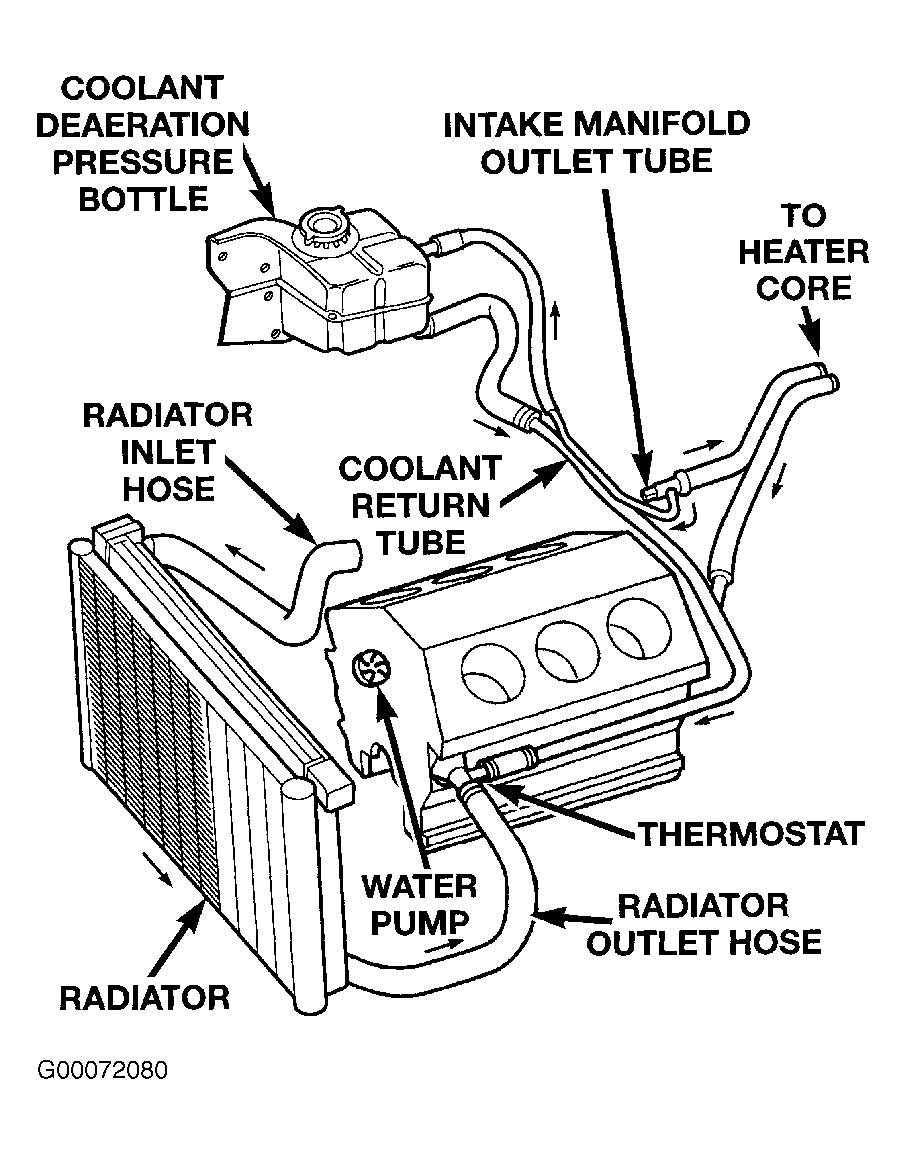 COOLANT DEAERATION PRESSURE BOTTLE

INTAKE MANIFOLD OUTLET TUBE

TO HEATER CORE

RADIATOR INLET HOSE

COOLANT RETURN TUBE

THERMOSTAT

WATER PUMP

RADIATOR OUTLET HOSE

RADIATOR

G00072080