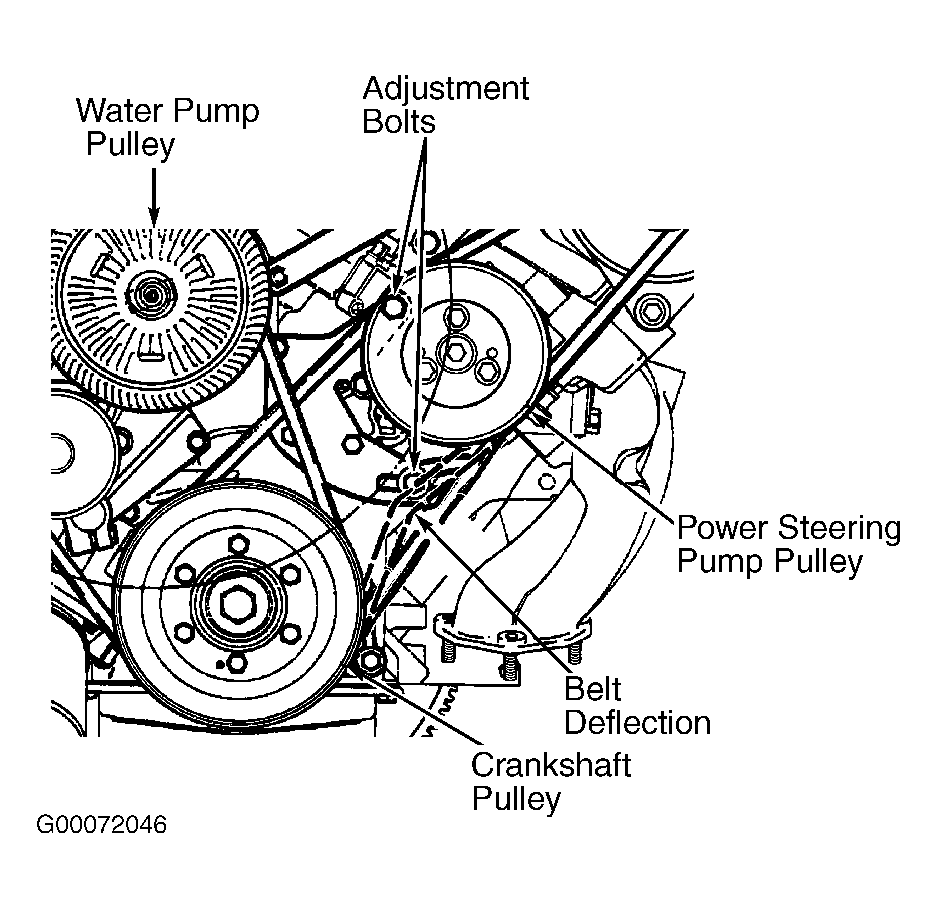 Water Pump Pulley

Adjustment Bolts

Power Steering Pump Pulley

Belt Deflection

Crankshaft Pulley

G00072046