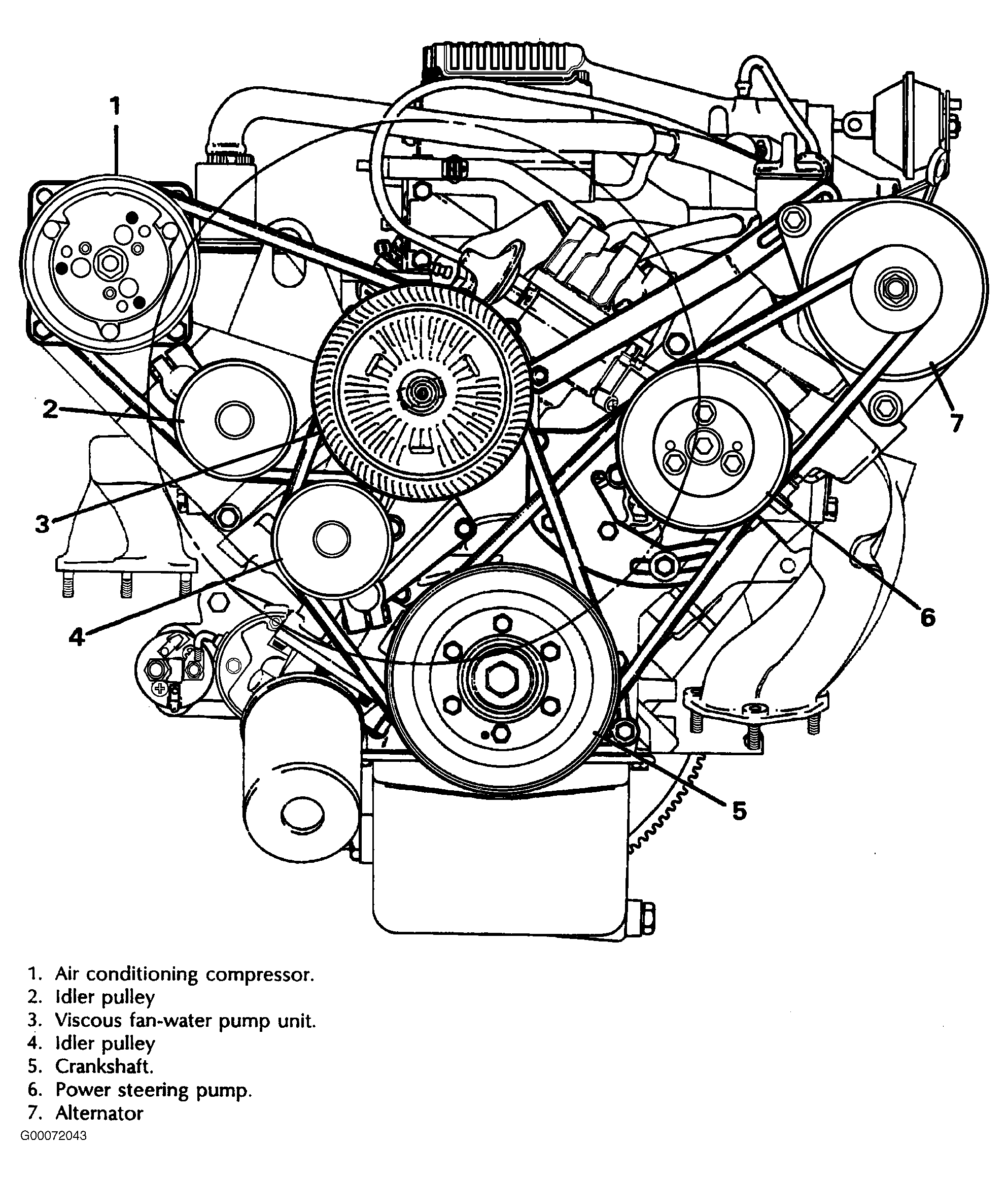 1
2
3
4
5
6
7

1. Air conditioning compressor.
2. Idler pulley
3. Viscous fan-water pump unit.
4. Idler pulley
5. Crankshaft.
6. Power steering pump.
7. Alternator
G00072043