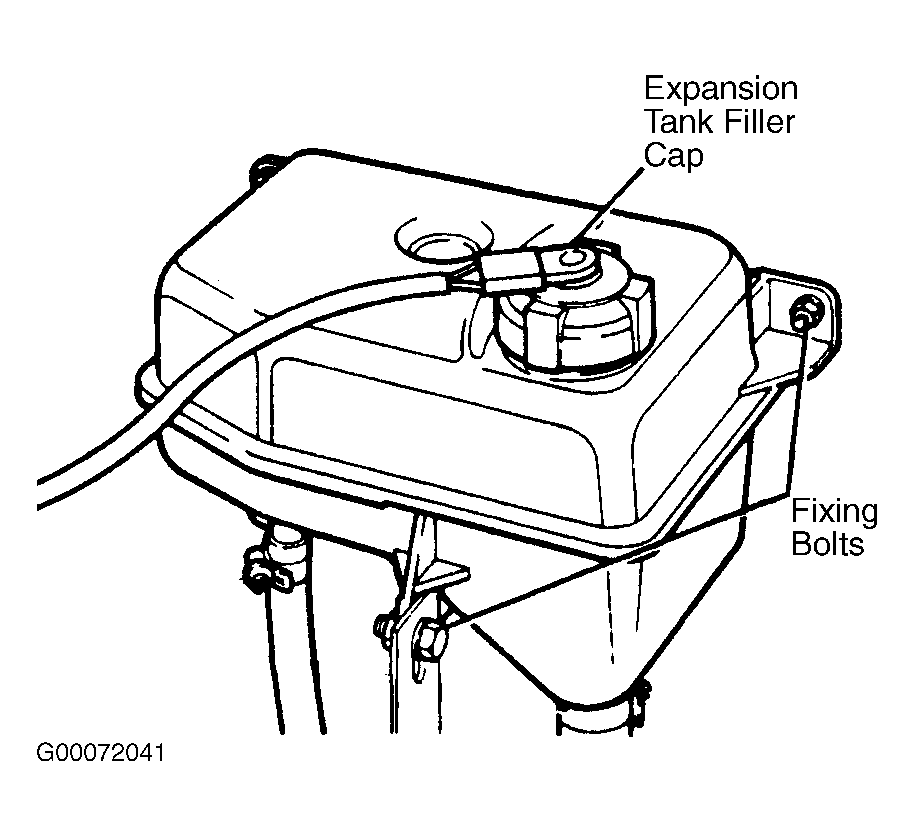 Expansion
Tank Filler
Cap

Fixing
Bolts

G00072041