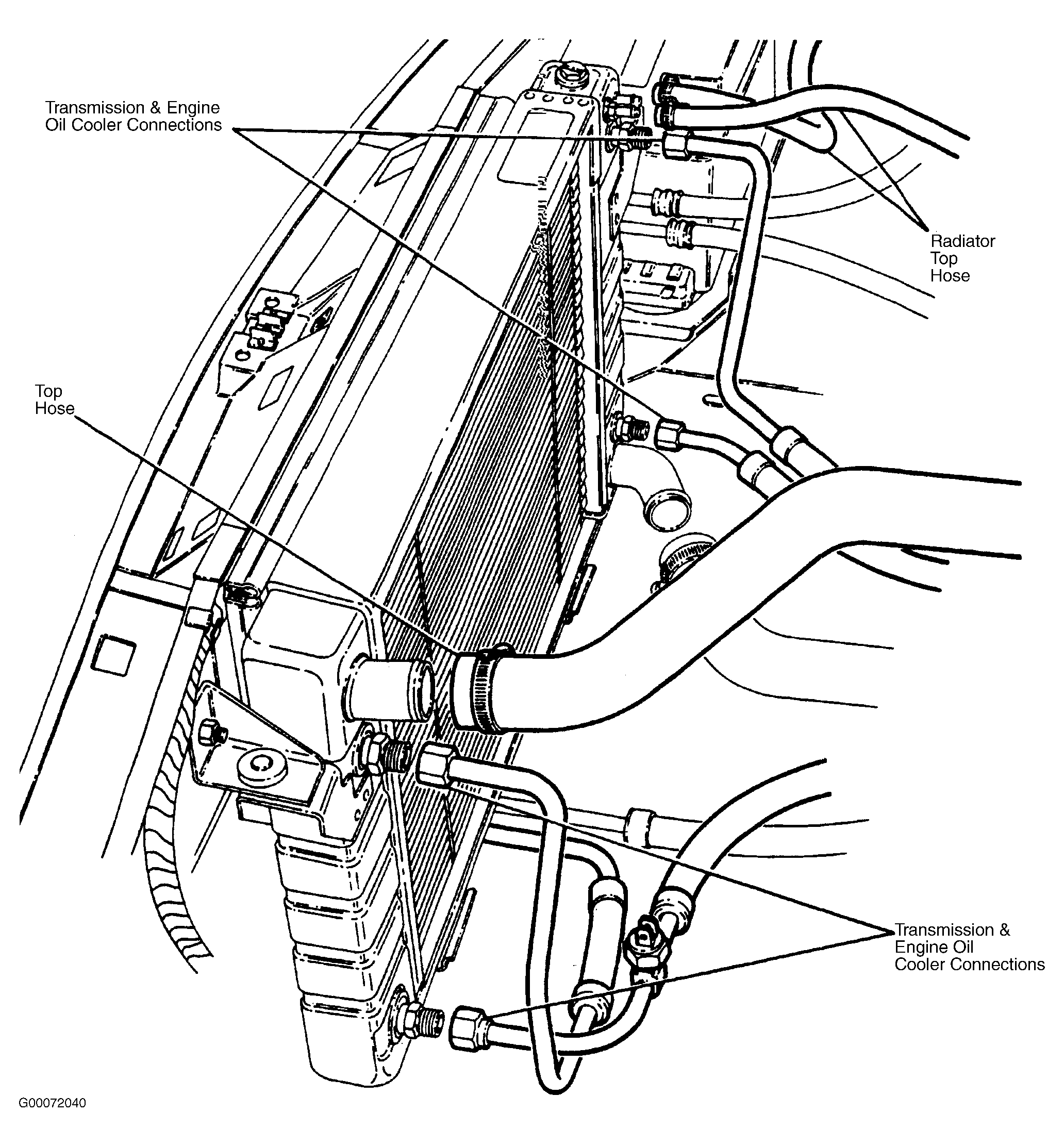 Transmission & Engine Oil Cooler Connections

Radiator Top Hose

Top Hose

Transmission & Engine Oil Cooler Connections

G00072040