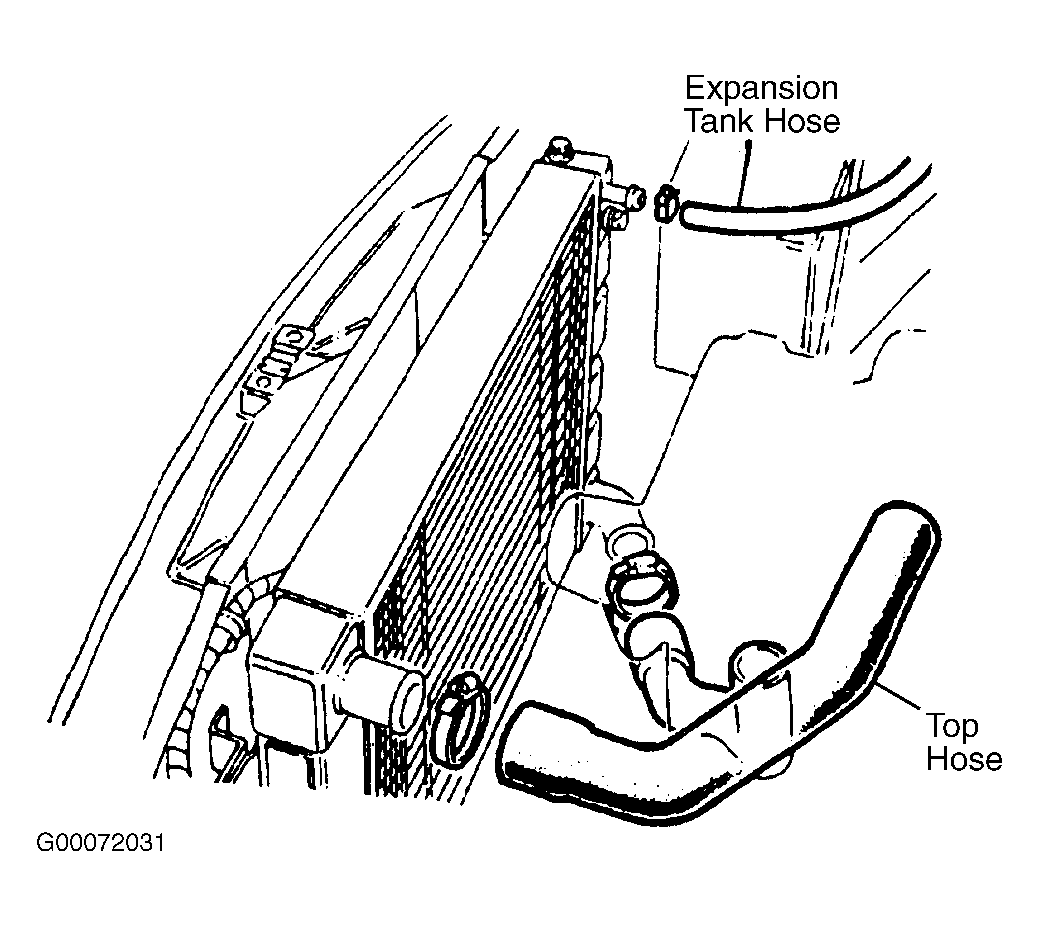 Expansion Tank Hose

Top Hose

G00072031