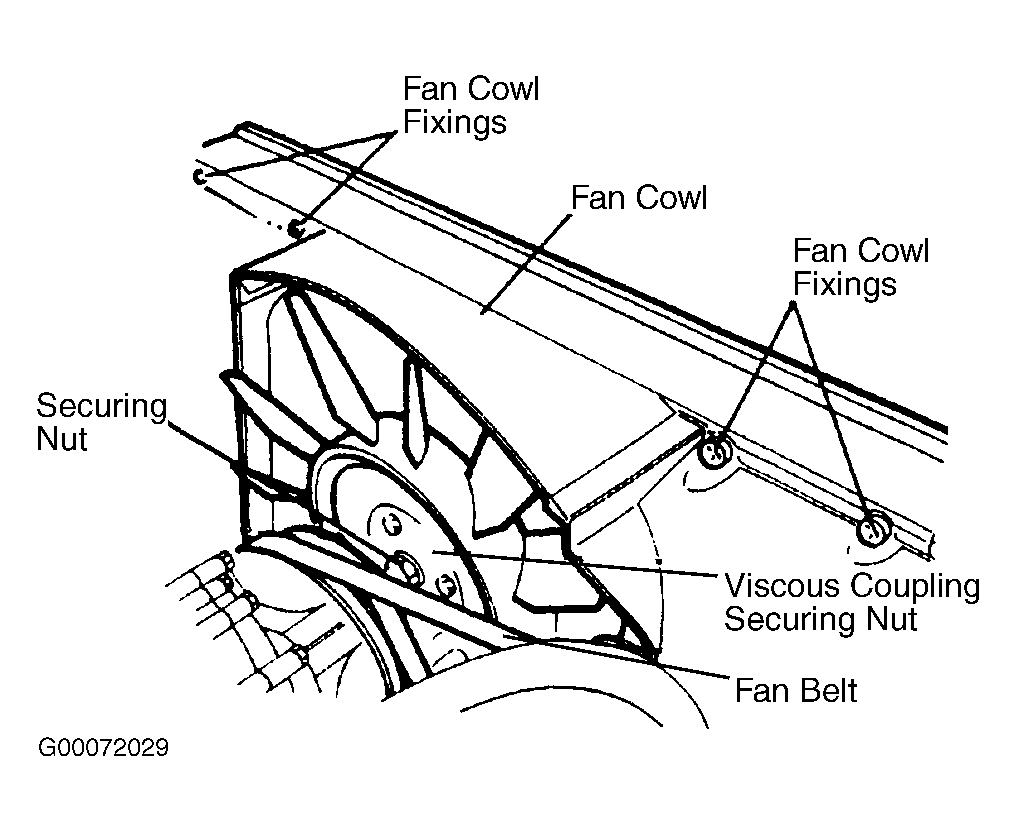 Fan Cowl Fixings

Fan Cowl

Fan Cowl Fixings

Securing Nut

Viscous Coupling Securing Nut

Fan Belt

G00072029