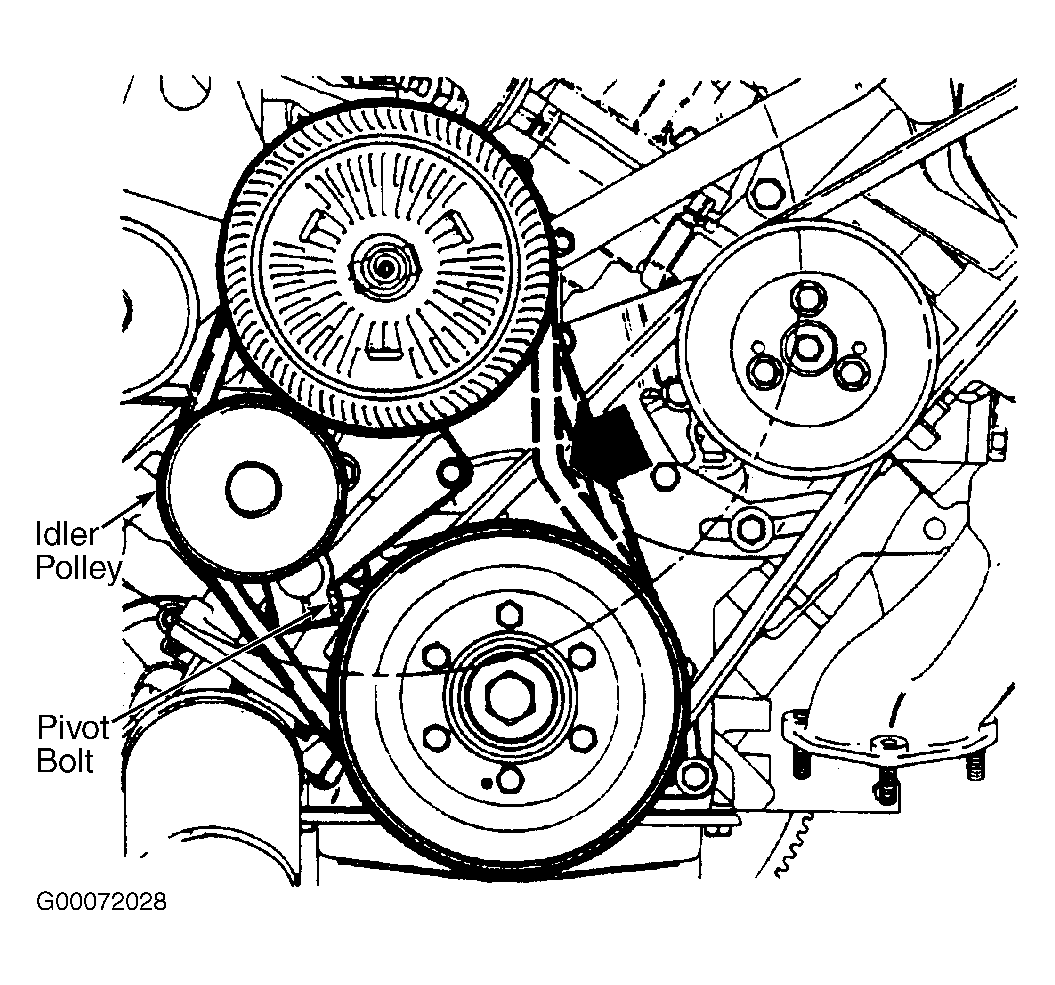 Idler Polley

Pivot Bolt

G00072028