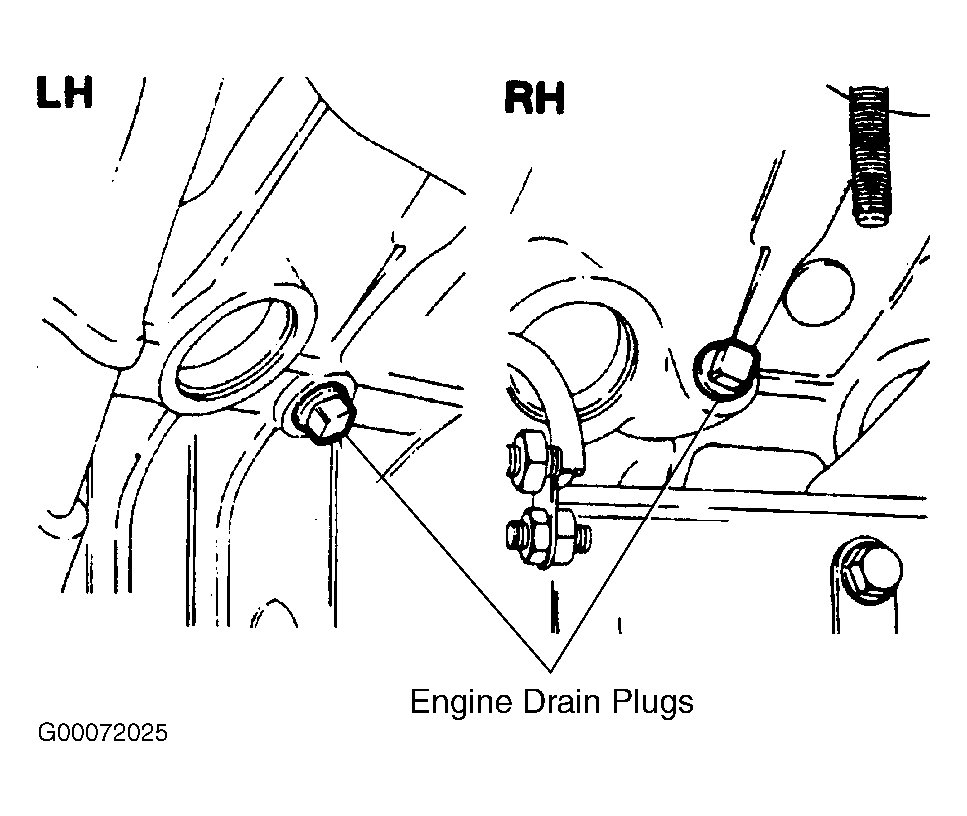 LH

RH

Engine Drain Plugs

G00072025