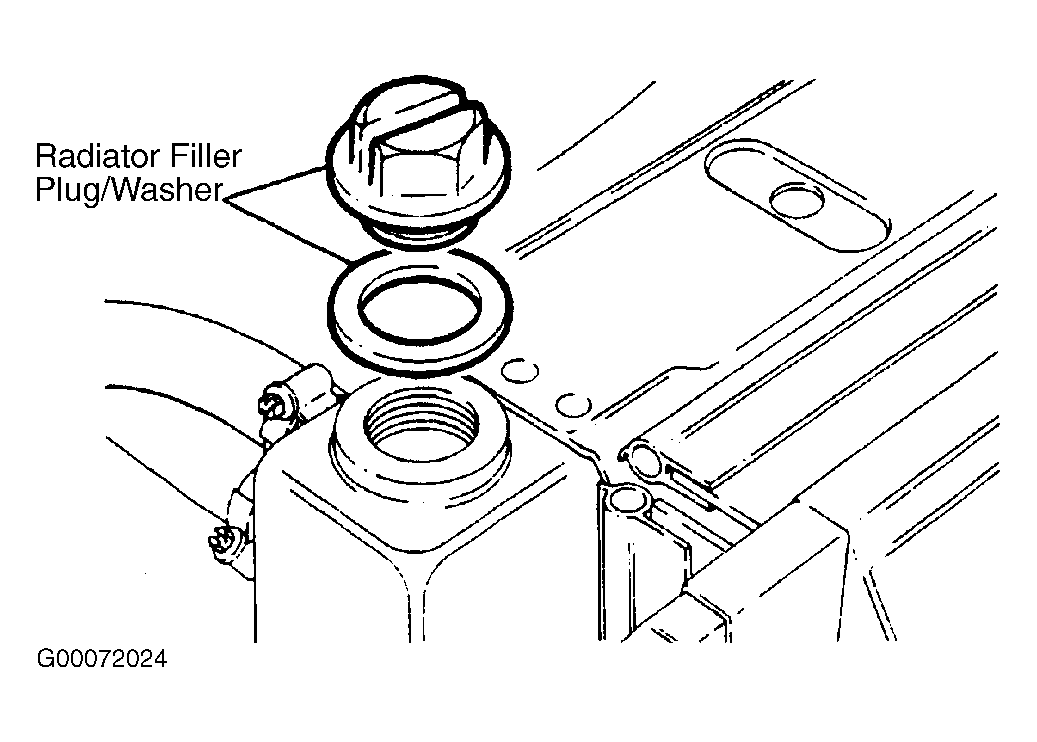 Radiator Filler Plug/Washer

G00072024