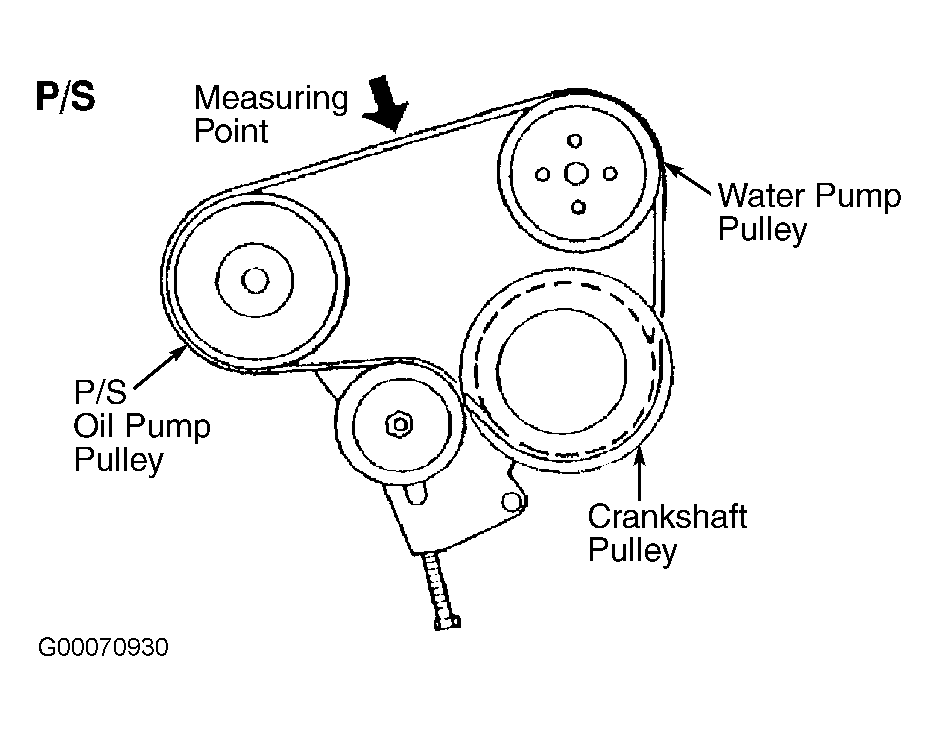 P/S

Measuring Point

Water Pump Pulley

P/S Oil Pump Pulley

Crankshaft Pulley

G00070930