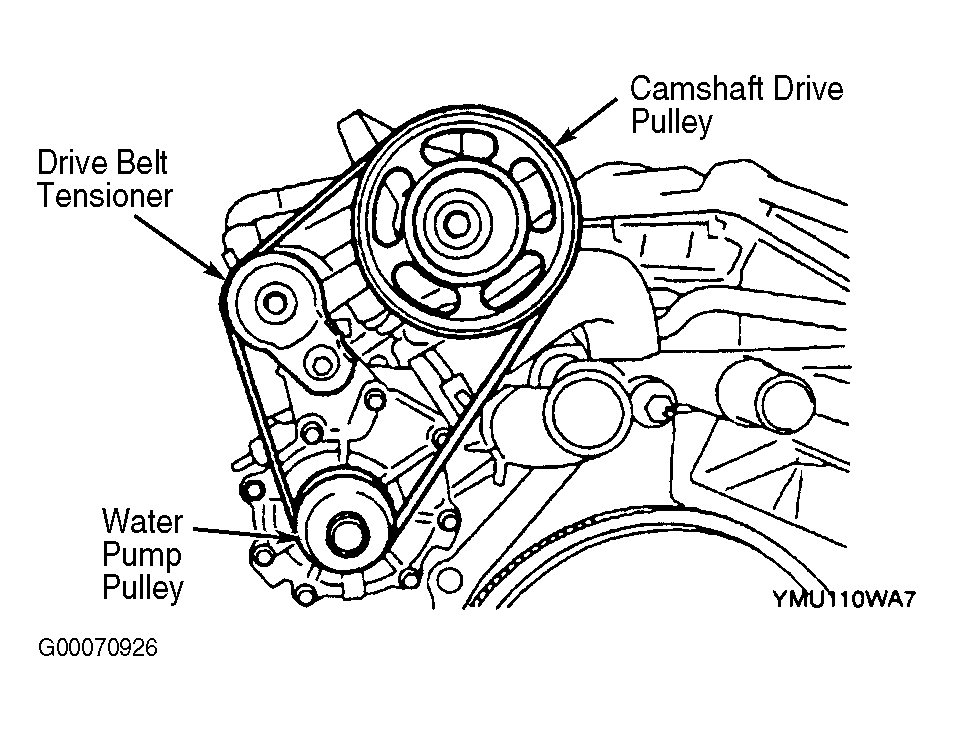 Camshaft Drive Pulley

Drive Belt Tensioner

Water Pump Pulley

YMU110WA7

G00070926