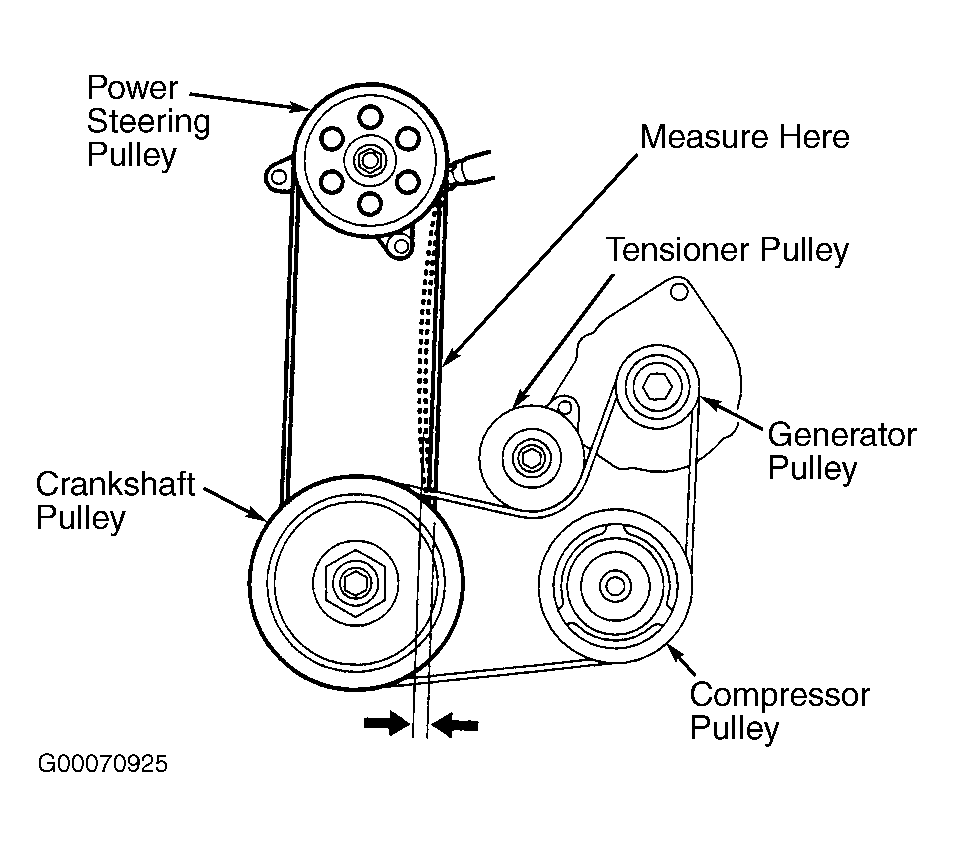 Power Steering Pulley

Measure Here

Tensioner Pulley

Generator Pulley

Crankshaft Pulley

Compressor Pulley

G00070925