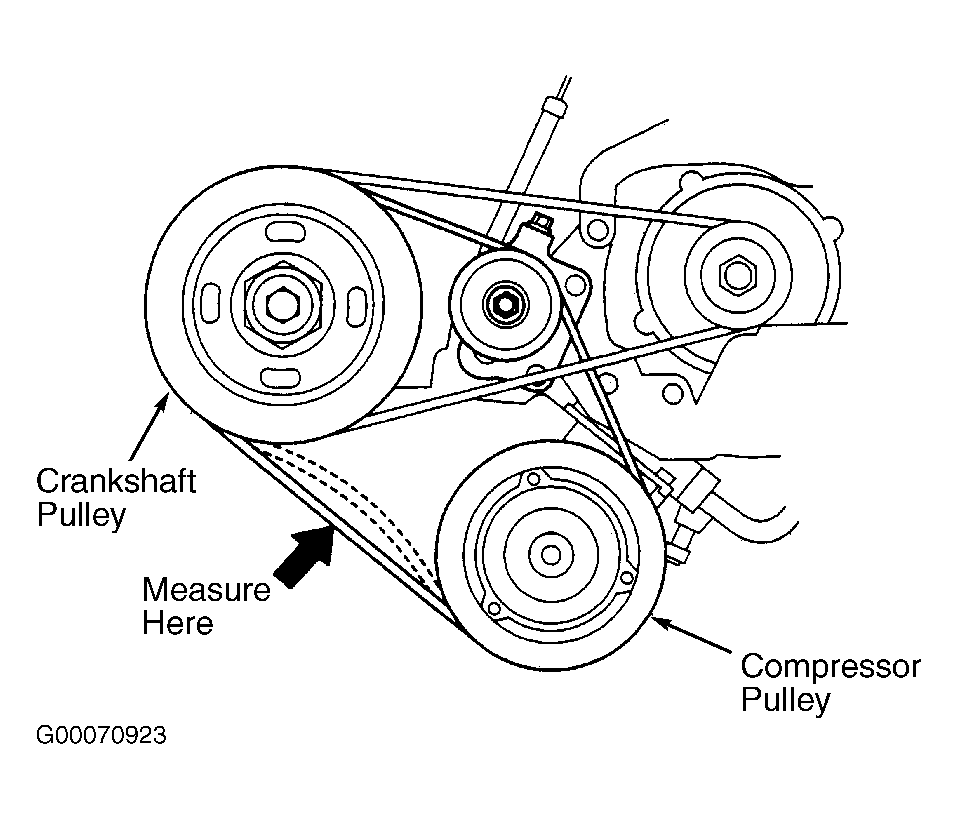 Crankshaft Pulley

Measure Here

Compressor Pulley

G00070923