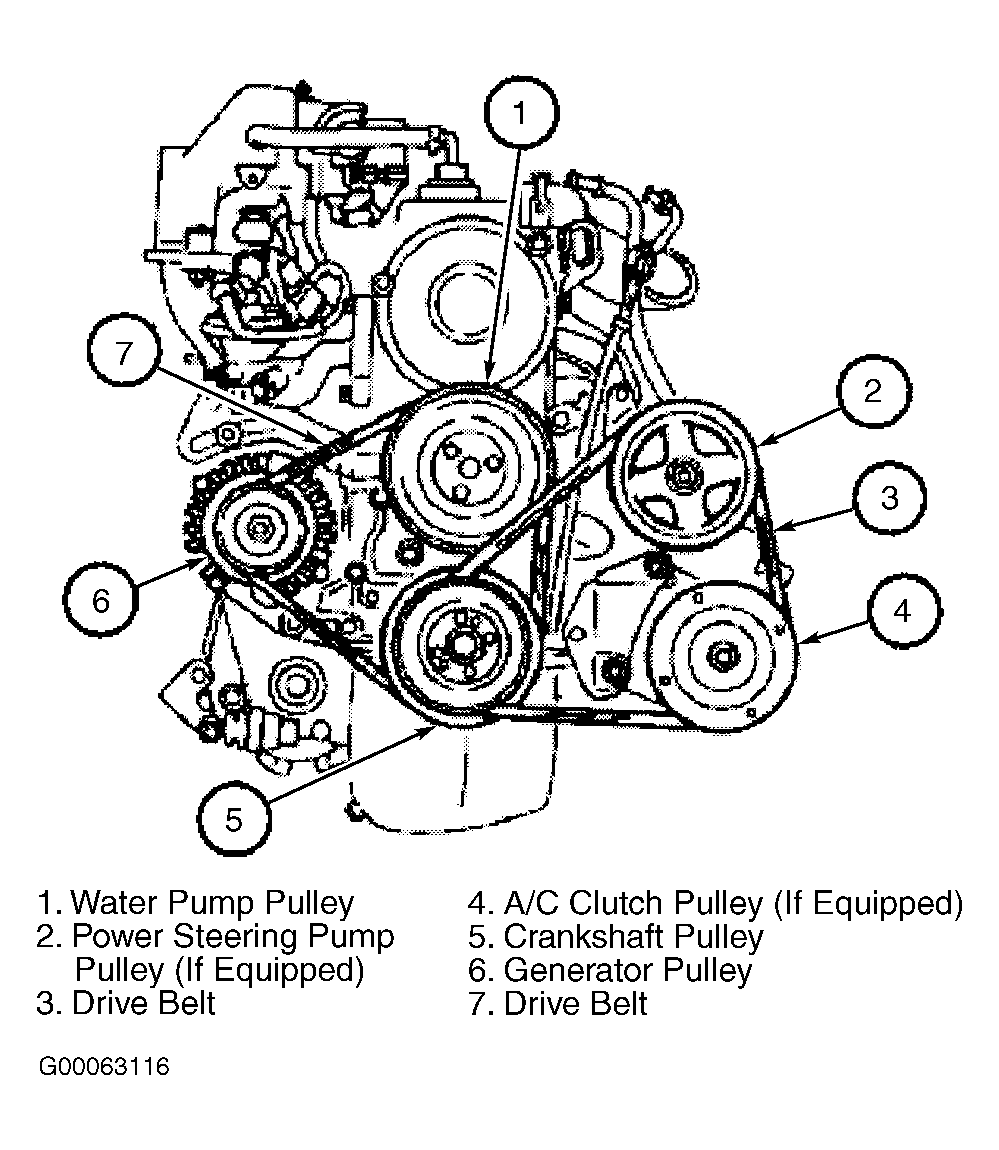 1

7

2

3

6

4

5

1. Water Pump Pulley
2. Power Steering Pump Pulley (If Equipped)
3. Drive Belt

4. A/C Clutch Pulley (If Equipped)
5. Crankshaft Pulley
6. Generator Pulley
7. Drive Belt

G00063116