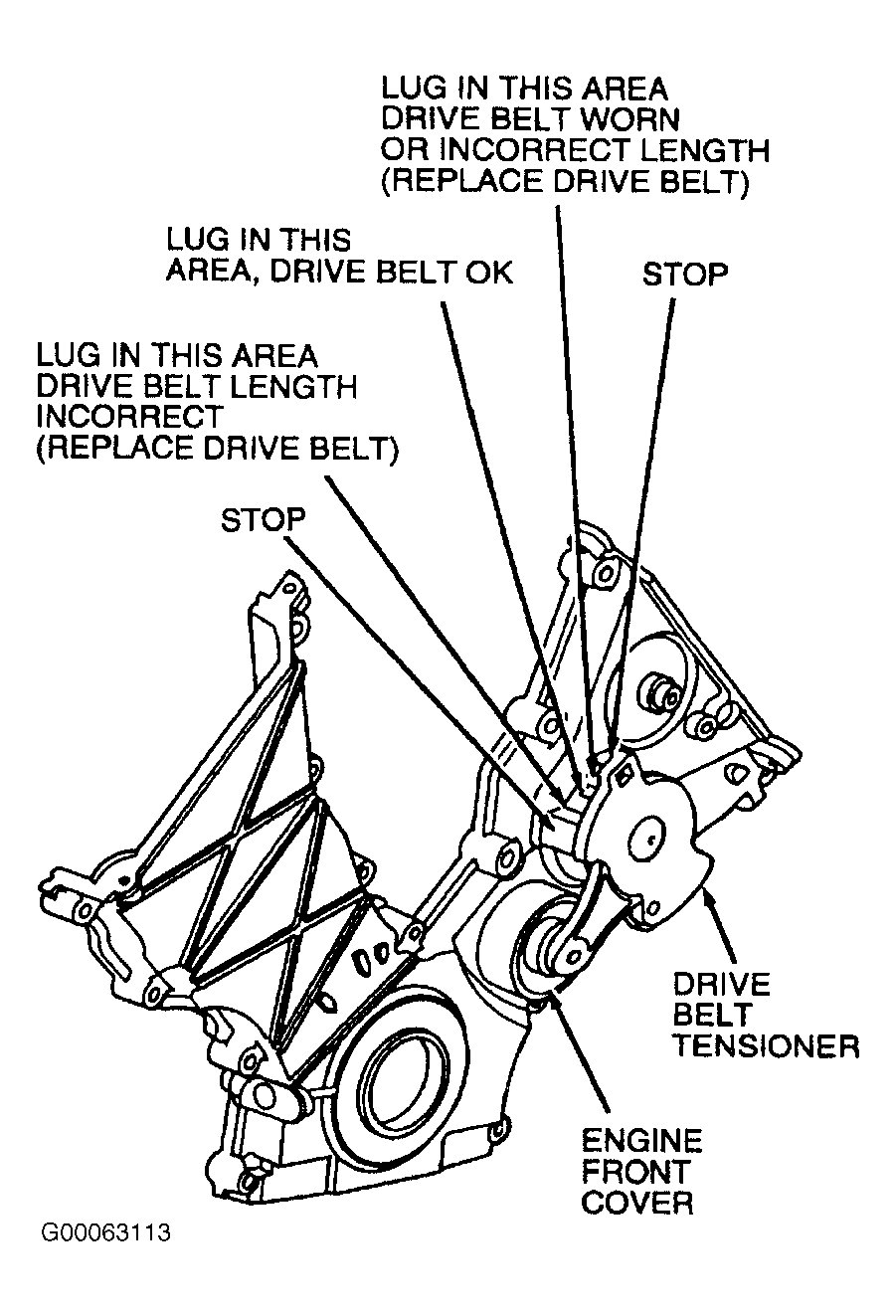 LUG IN THIS AREA
DRIVE BELT WORN
OR INCORRECT LENGTH
(REPLACE DRIVE BELT)

LUG IN THIS
AREA, DRIVE BELT OK

STOP

LUG IN THIS AREA
DRIVE BELT LENGTH
INCORRECT
(REPLACE DRIVE BELT)

STOP

DRIVE
BELT
TENSIONER

ENGINE
FRONT
COVER

G00063113