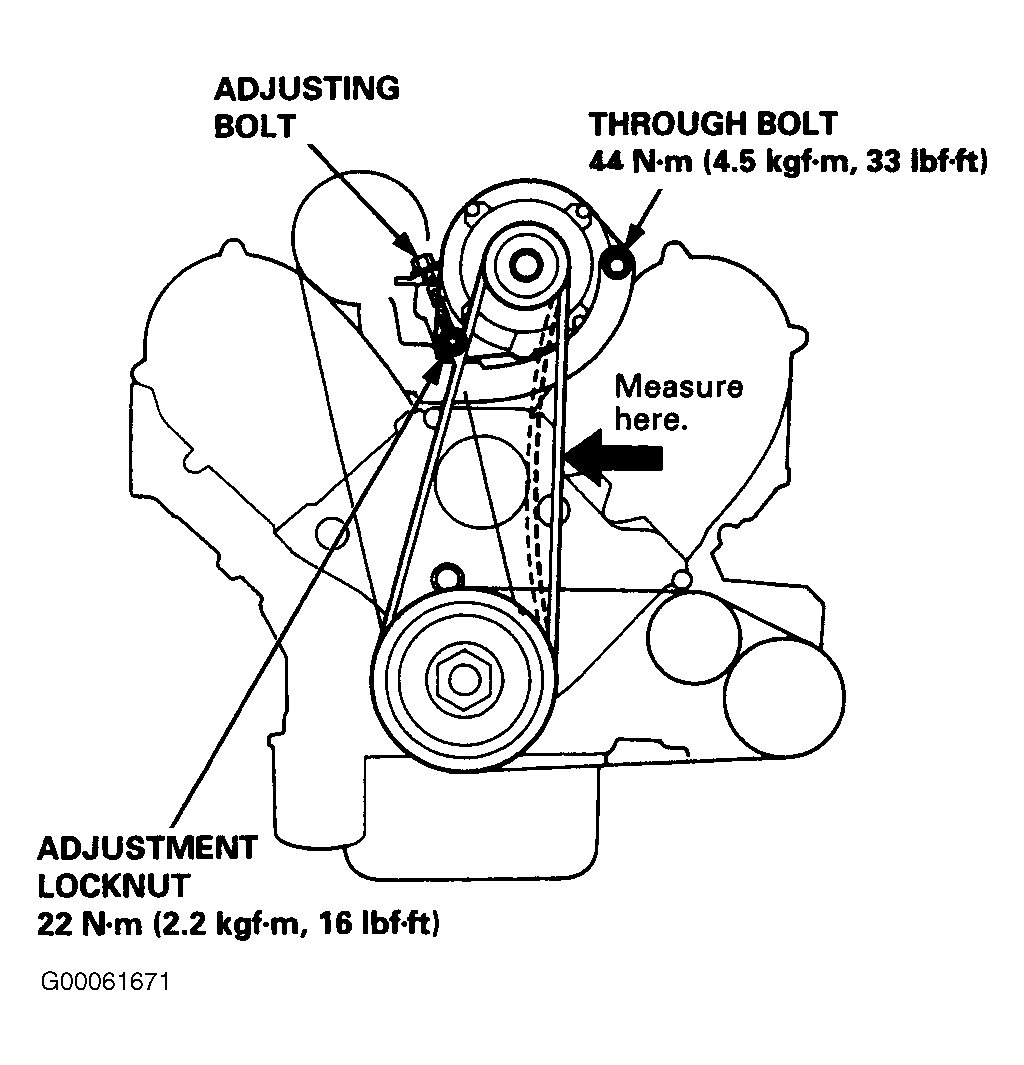 ADJUSTING BOLT

THROUGH BOLT
44 N·m (4.5 kgf·m, 33 lbf·ft)

Measure here.

ADJUSTMENT LOCKNUT
22 N·m (2.2 kgf·m, 16 lbf·ft)

G00061671