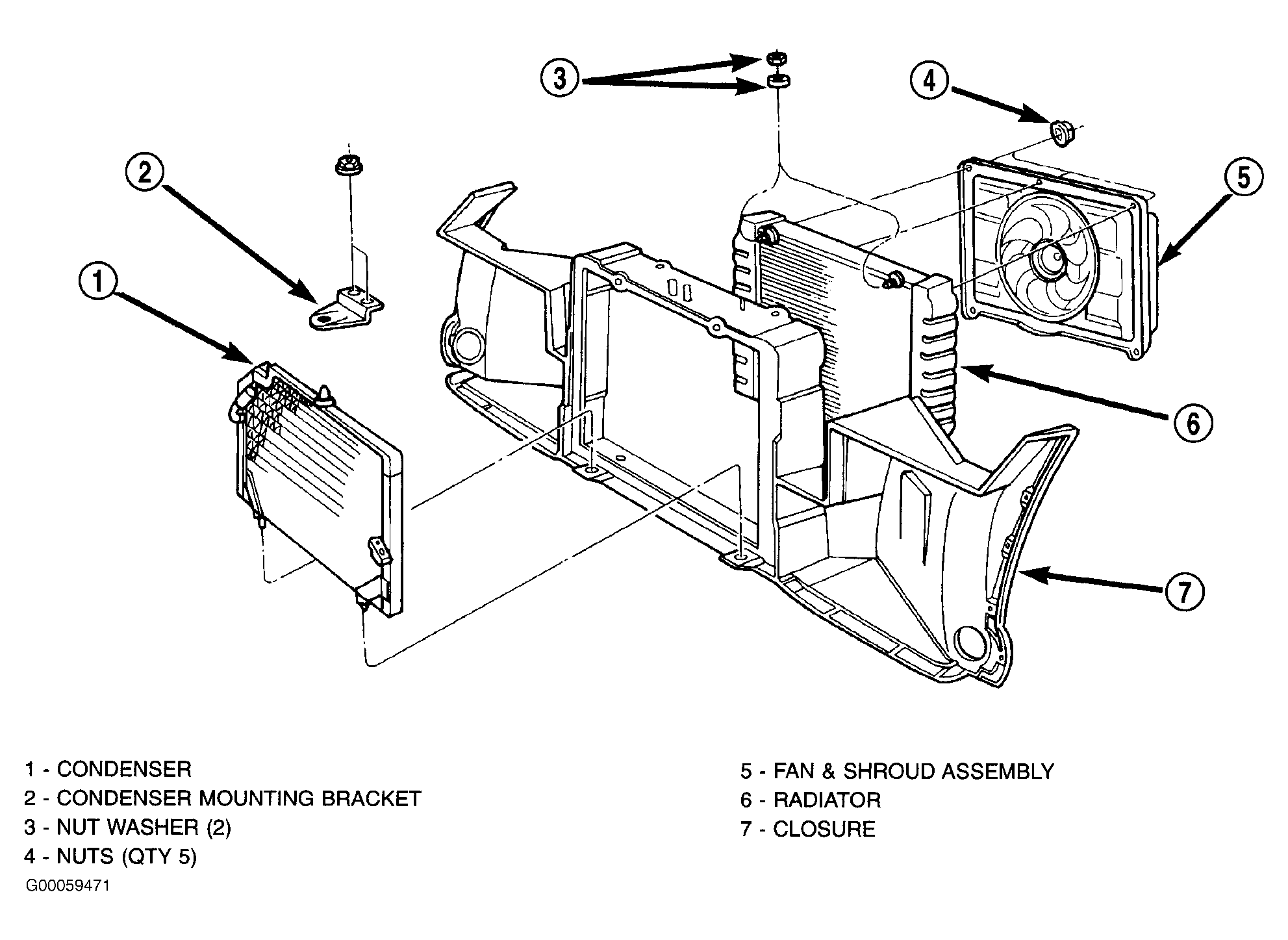 3
4
2
5
1
6
7

1 - CONDENSER
2 - CONDENSER MOUNTING BRACKET
3 - NUT WASHER (2)
4 - NUTS (QTY 5)

5 - FAN & SHROUD ASSEMBLY
6 - RADIATOR
7 - CLOSURE

G00059471