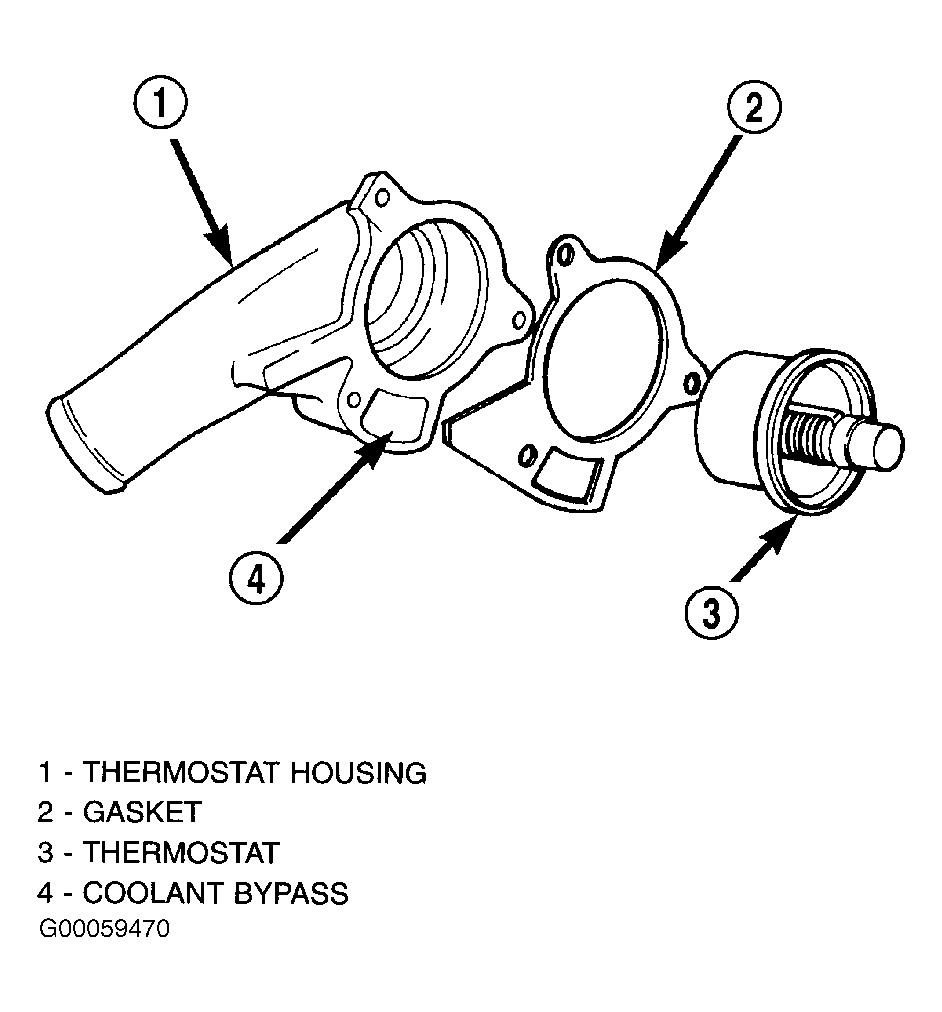 1

2

4

3

1 - THERMOSTAT HOUSING
2 - GASKET
3 - THERMOSTAT
4 - COOLANT BYPASS
G00059470