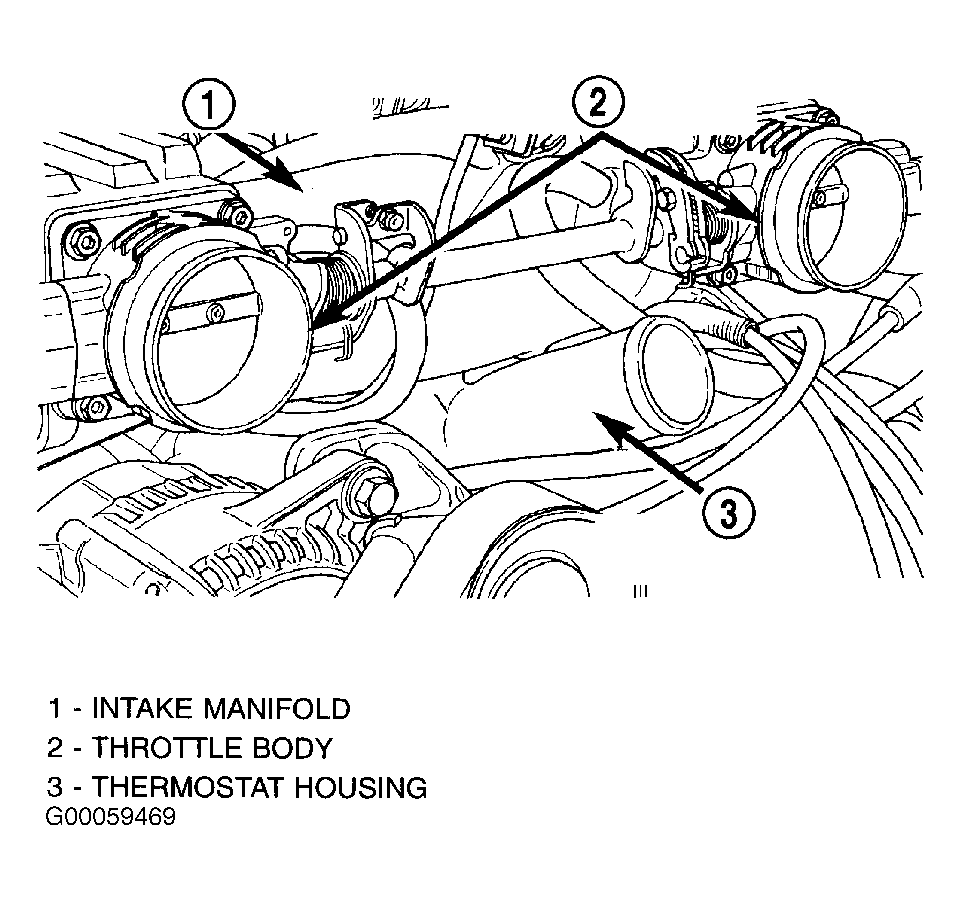 1

2

3

1 - INTAKE MANIFOLD
2 - THROTTLE BODY
3 - THERMOSTAT HOUSING
G00059469