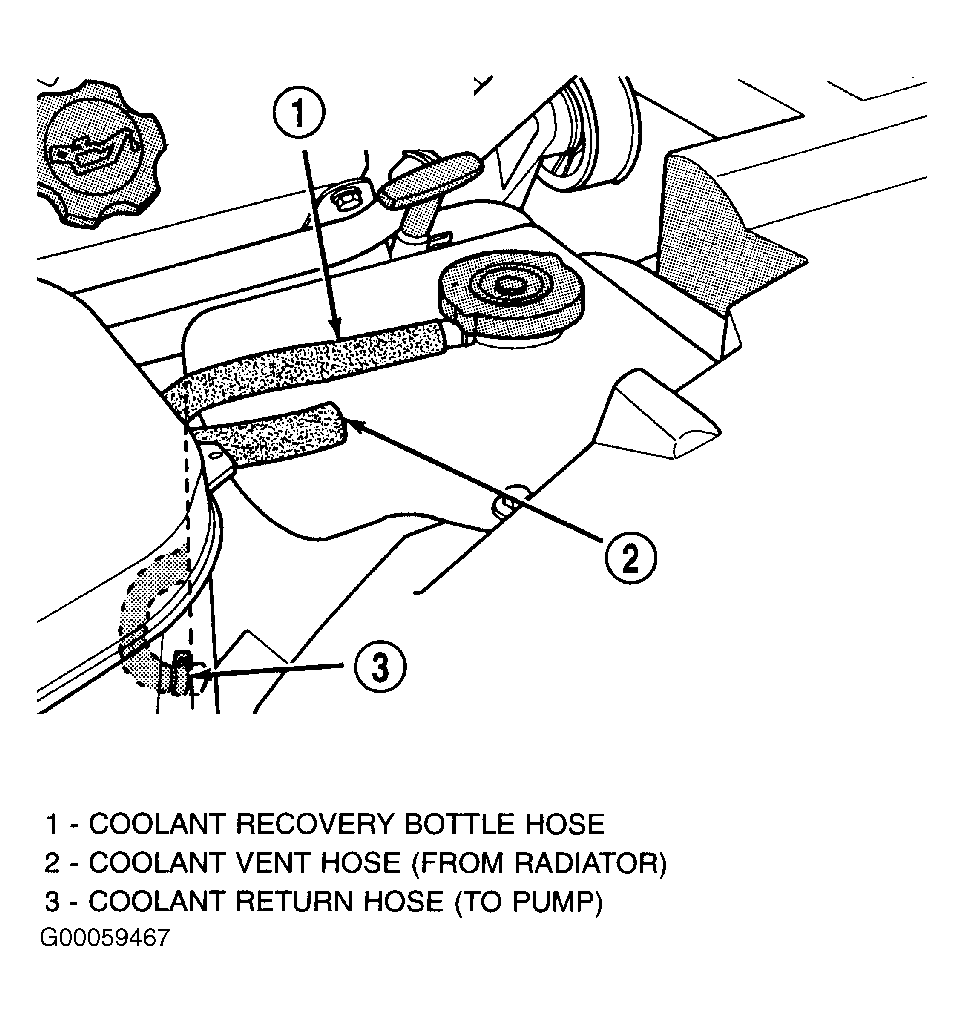 1

2

3

1 - COOLANT RECOVERY BOTTLE HOSE
2 - COOLANT VENT HOSE (FROM RADIATOR)
3 - COOLANT RETURN HOSE (TO PUMP)
G00059467