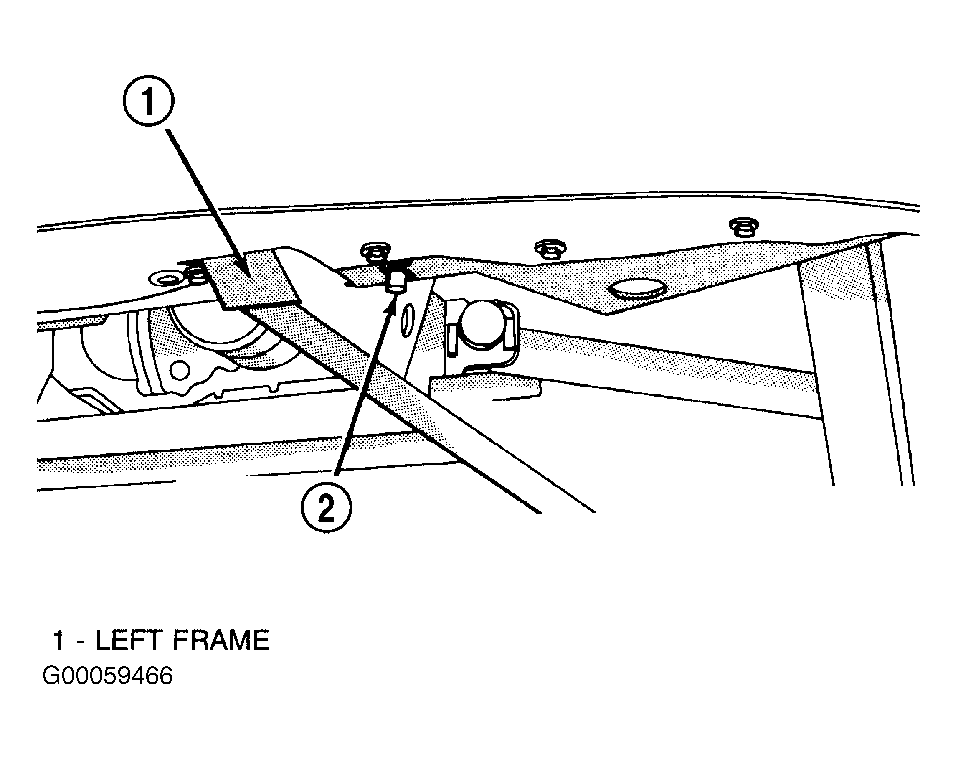 1

2

1 - LEFT FRAME
G00059466