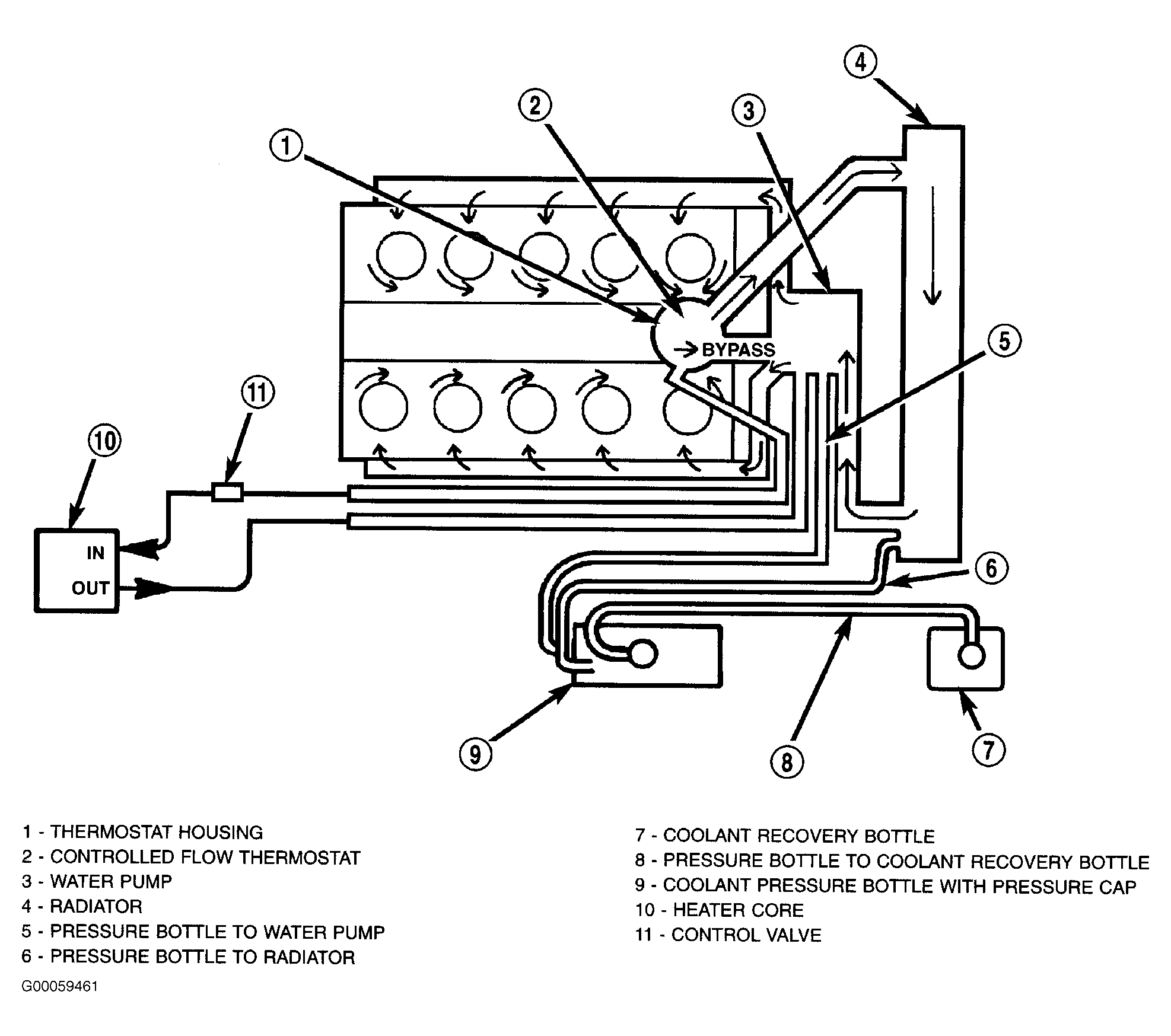 4
2
3
1
BYPASS
5
11
10
IN
OUT
6
9
8
7

1 - THERMOSTAT HOUSING
2 - CONTROLLED FLOW THERMOSTAT
3 - WATER PUMP
4 - RADIATOR
5 - PRESSURE BOTTLE TO WATER PUMP
6 - PRESSURE BOTTLE TO RADIATOR

7 - COOLANT RECOVERY BOTTLE
8 - PRESSURE BOTTLE TO COOLANT RECOVERY BOTTLE
9 - COOLANT PRESSURE BOTTLE WITH PRESSURE CAP
10 - HEATER CORE
11 - CONTROL VALVE

G00059461