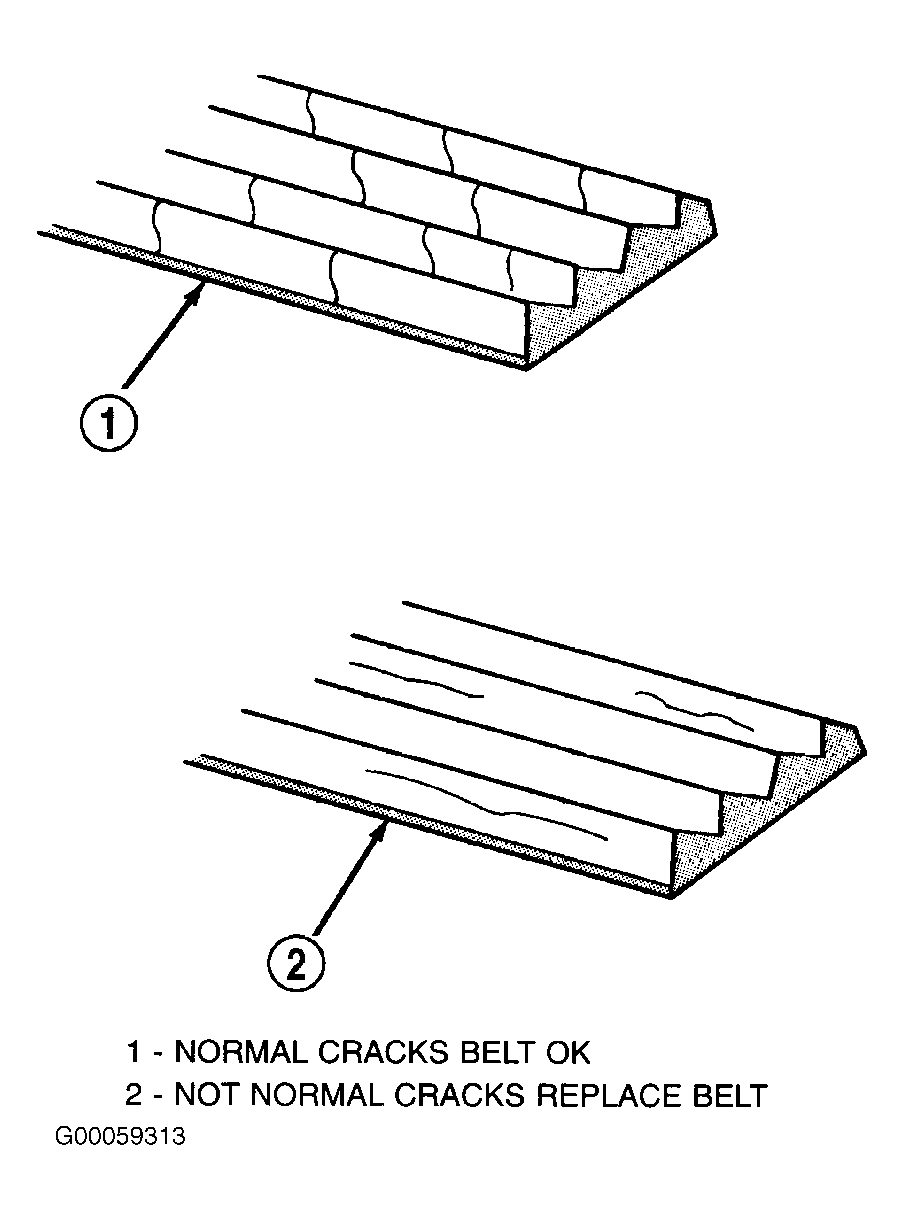 1

2

1 - NORMAL CRACKS BELT OK
2 - NOT NORMAL CRACKS REPLACE BELT

G00059313