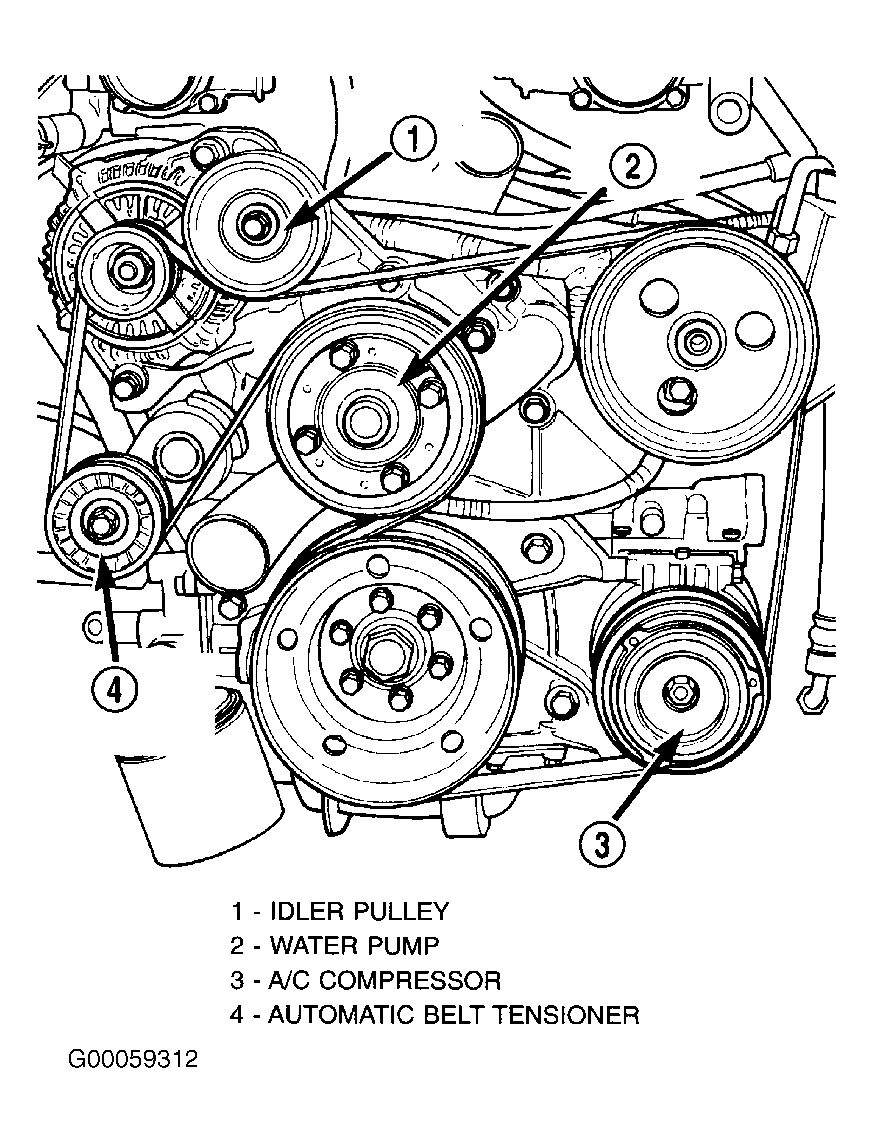 1
2
4
3

1 - IDLER PULLEY
2 - WATER PUMP
3 - A/C COMPRESSOR
4 - AUTOMATIC BELT TENSIONER

G00059312