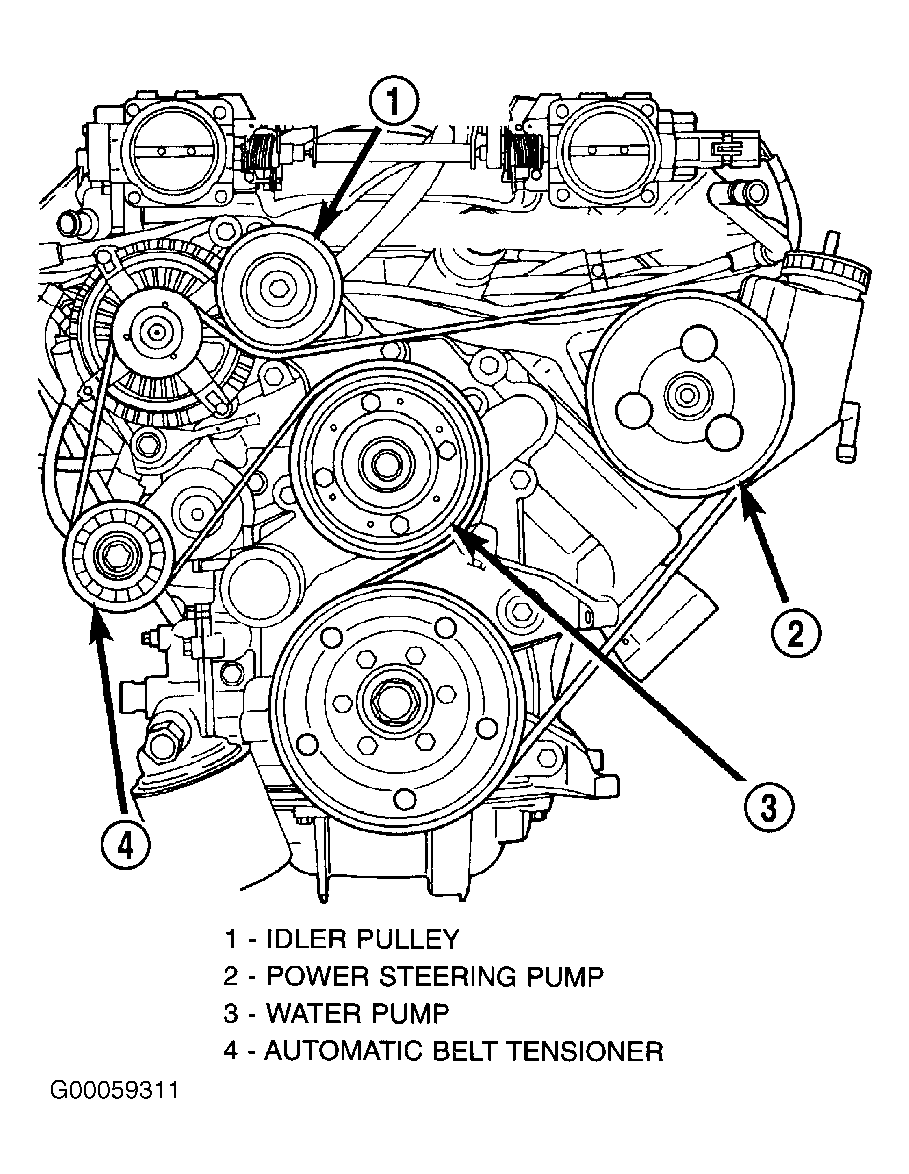 1

2

3

4

1 - IDLER PULLEY
2 - POWER STEERING PUMP
3 - WATER PUMP
4 - AUTOMATIC BELT TENSIONER

G00059311