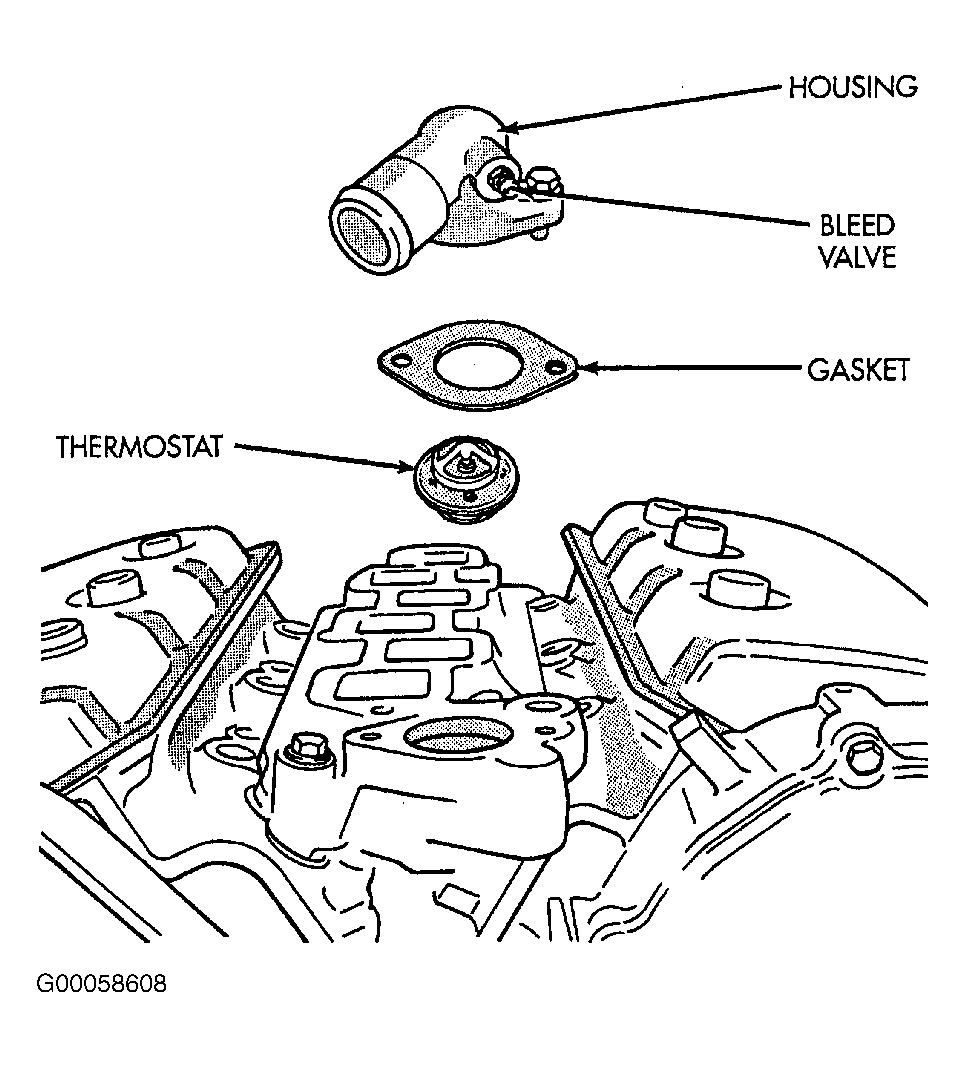 HOUSING

BLEED VALVE

GASKET

THERMOSTAT

G00058608