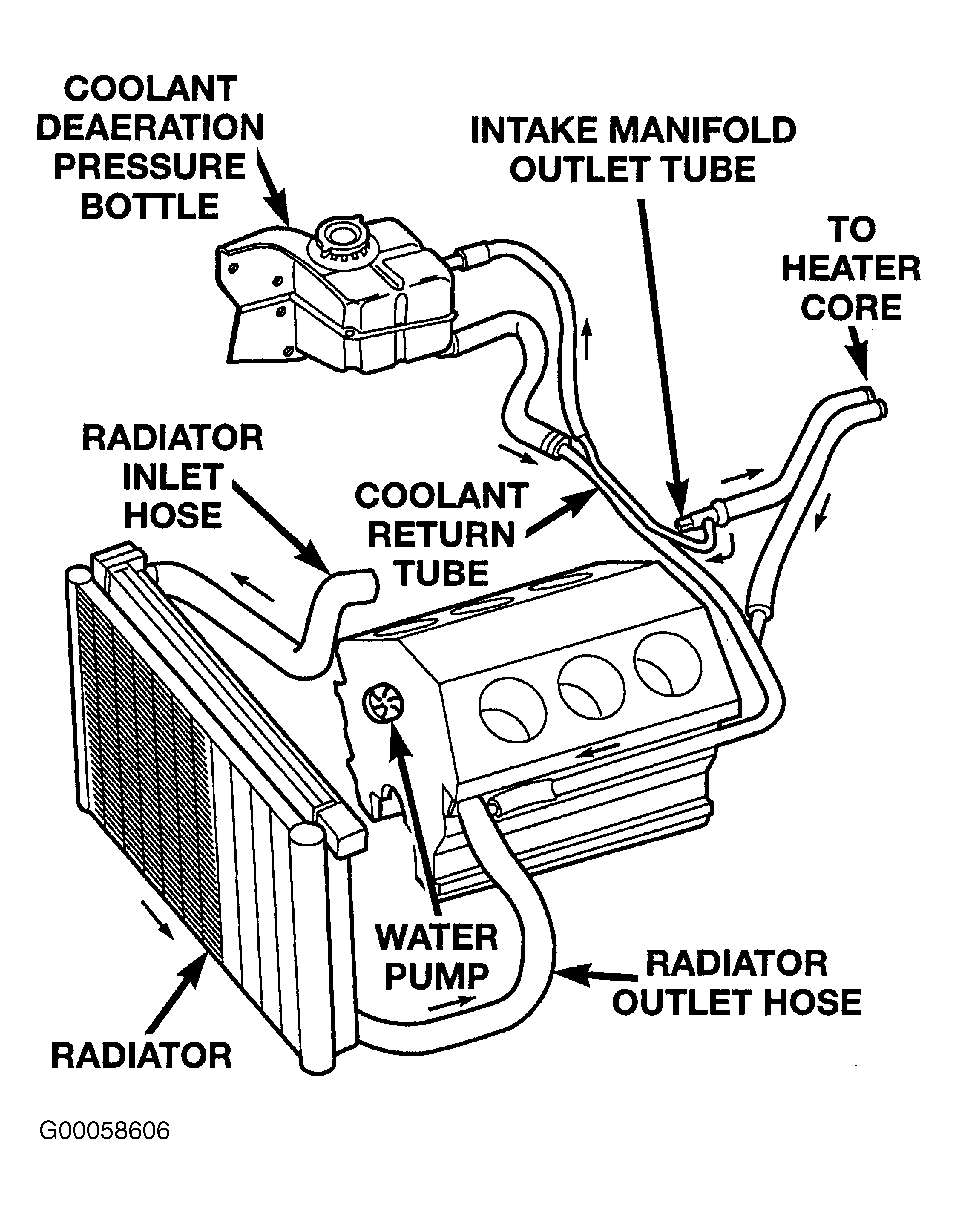 COOLANT DEAERATION PRESSURE BOTTLE

INTAKE MANIFOLD OUTLET TUBE

TO HEATER CORE

RADIATOR INLET HOSE

COOLANT RETURN TUBE

WATER PUMP

RADIATOR OUTLET HOSE

RADIATOR

G00058606