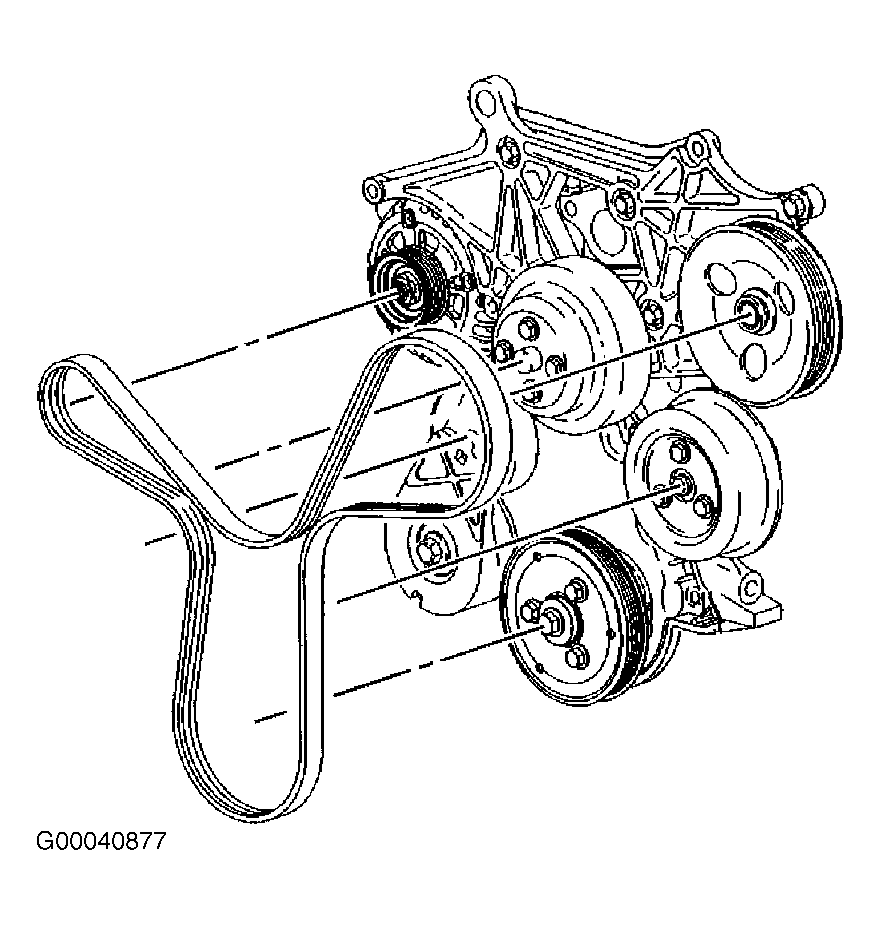 G00040877