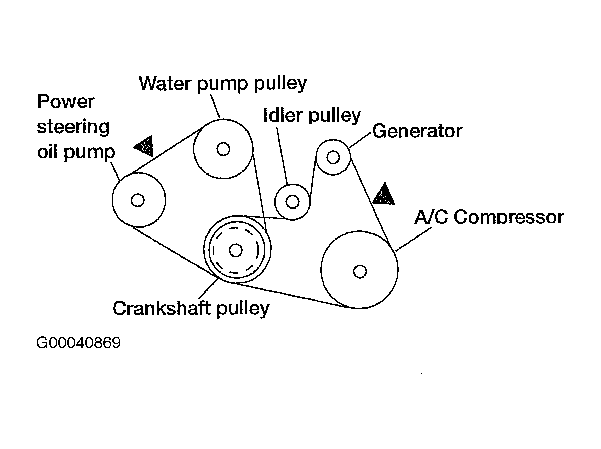 Water pump pulley

Power steering oil pump

Idler pulley

Generator

A/C Compressor

Crankshaft pulley

G00040869