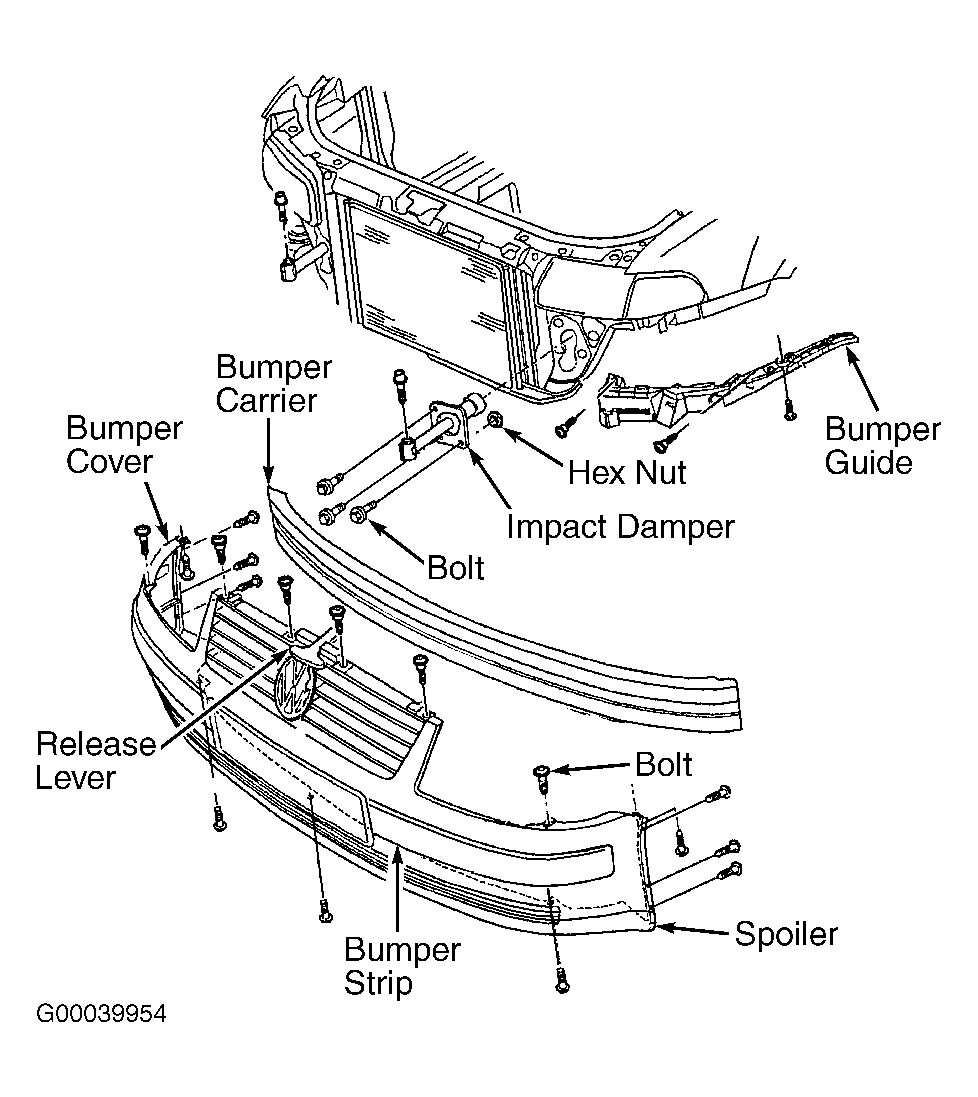 Bumper Carrier

Bumper Cover

Bumper Guide

Hex Nut

Impact Damper

Bolt

Release Lever

Bolt

Spoiler

Bumper Strip

G00039954