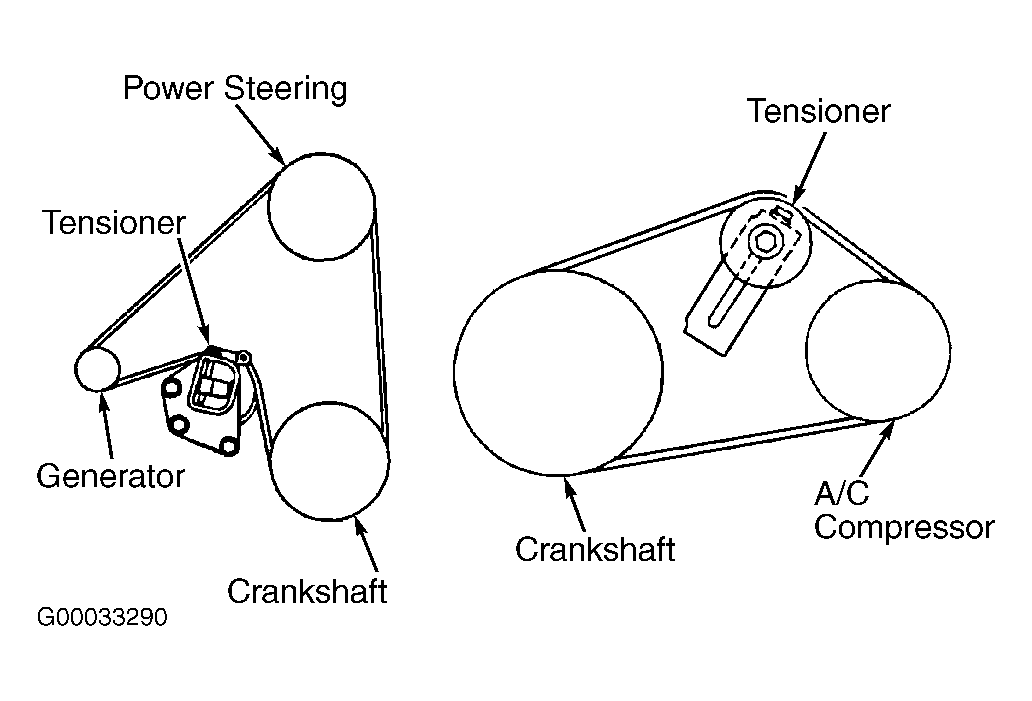 Power Steering

Tensioner

Generator

Crankshaft

G00033290

Tensioner

Crankshaft

A/C
Compressor