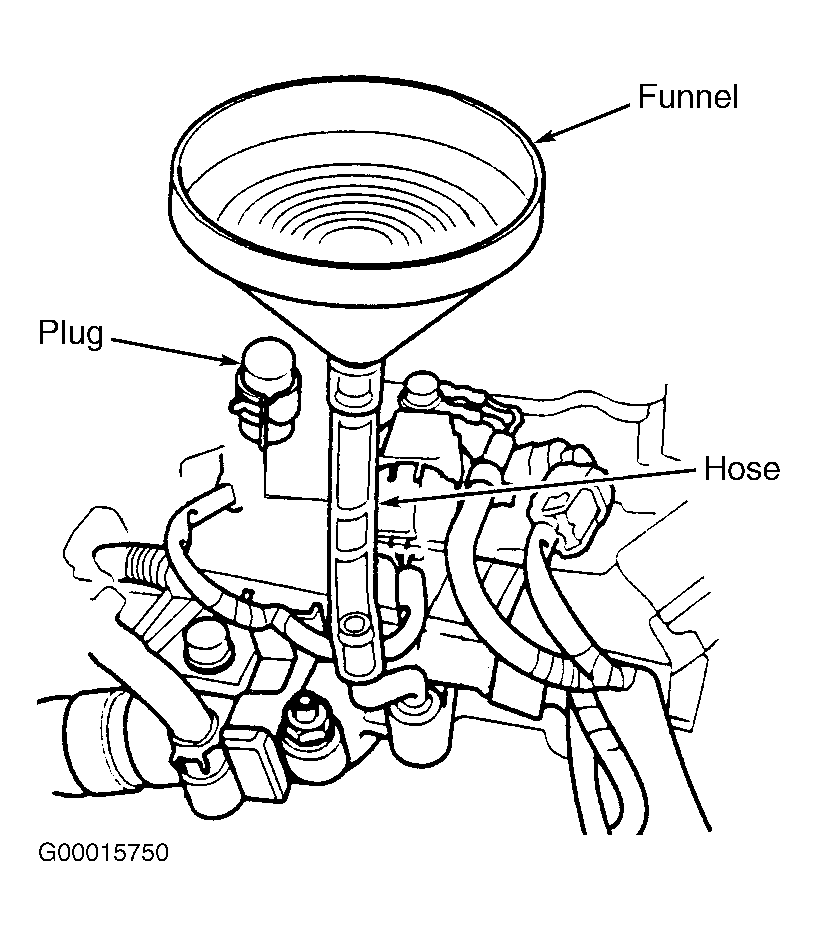 Funnel

Plug

Hose

G00015750