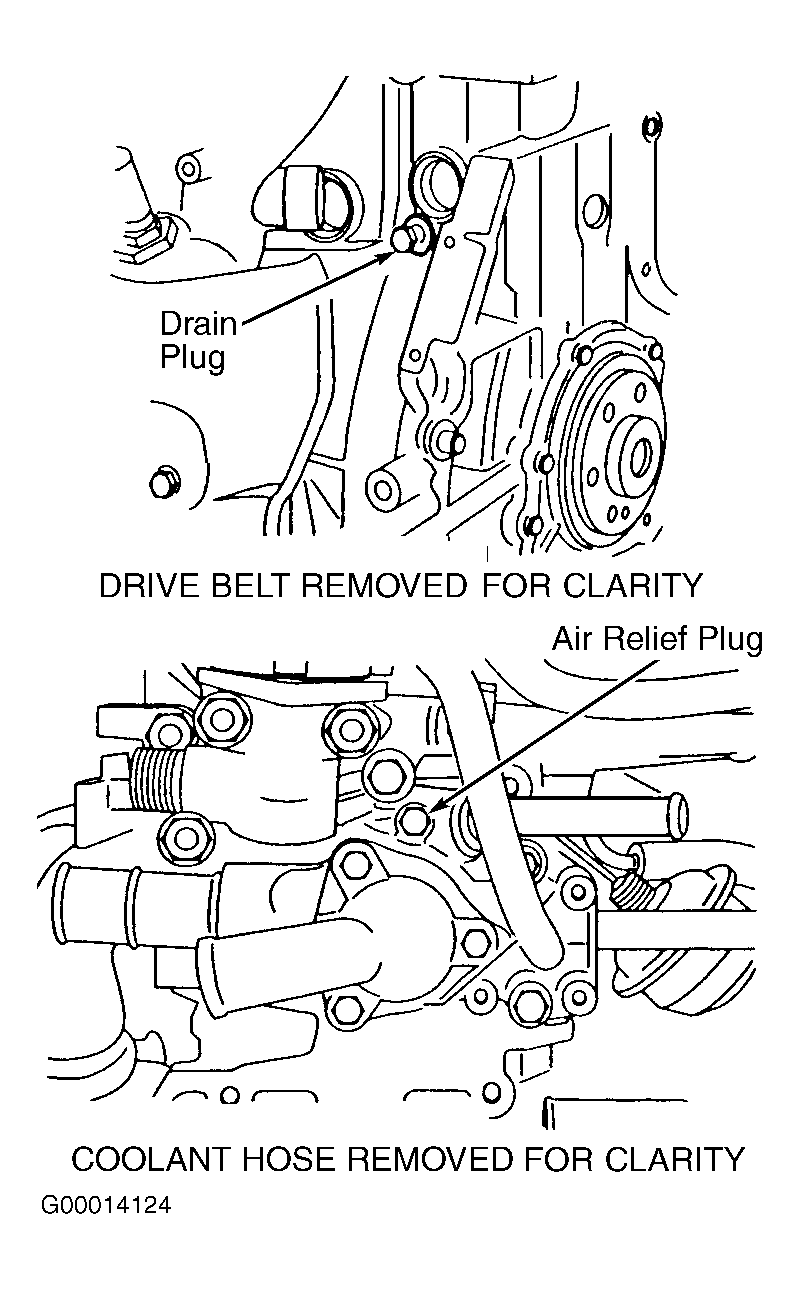 Drain Plug

DRIVE BELT REMOVED FOR CLARITY

Air Relief Plug

COOLANT HOSE REMOVED FOR CLARITY

G00014124